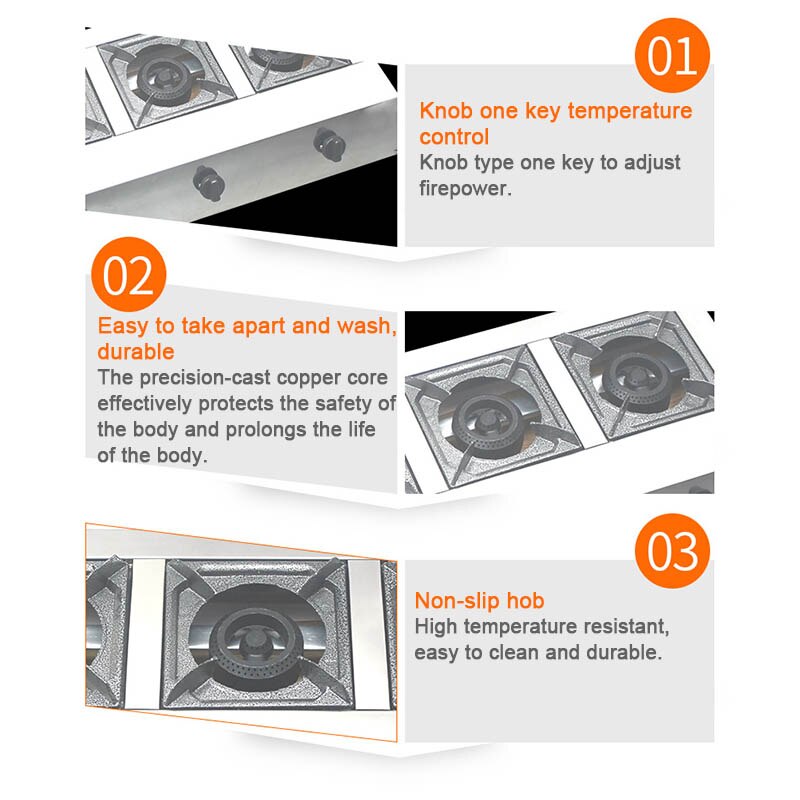 01

Knob one key temperature control
Knob type one key to adjust firepower.

02

Easy to take apart and wash, durable
The precision-cast copper core effectively protects the safety of the body and prolongs the life of the body.

03

Non-slip hob
High temperature resistant, easy to clean and durable.