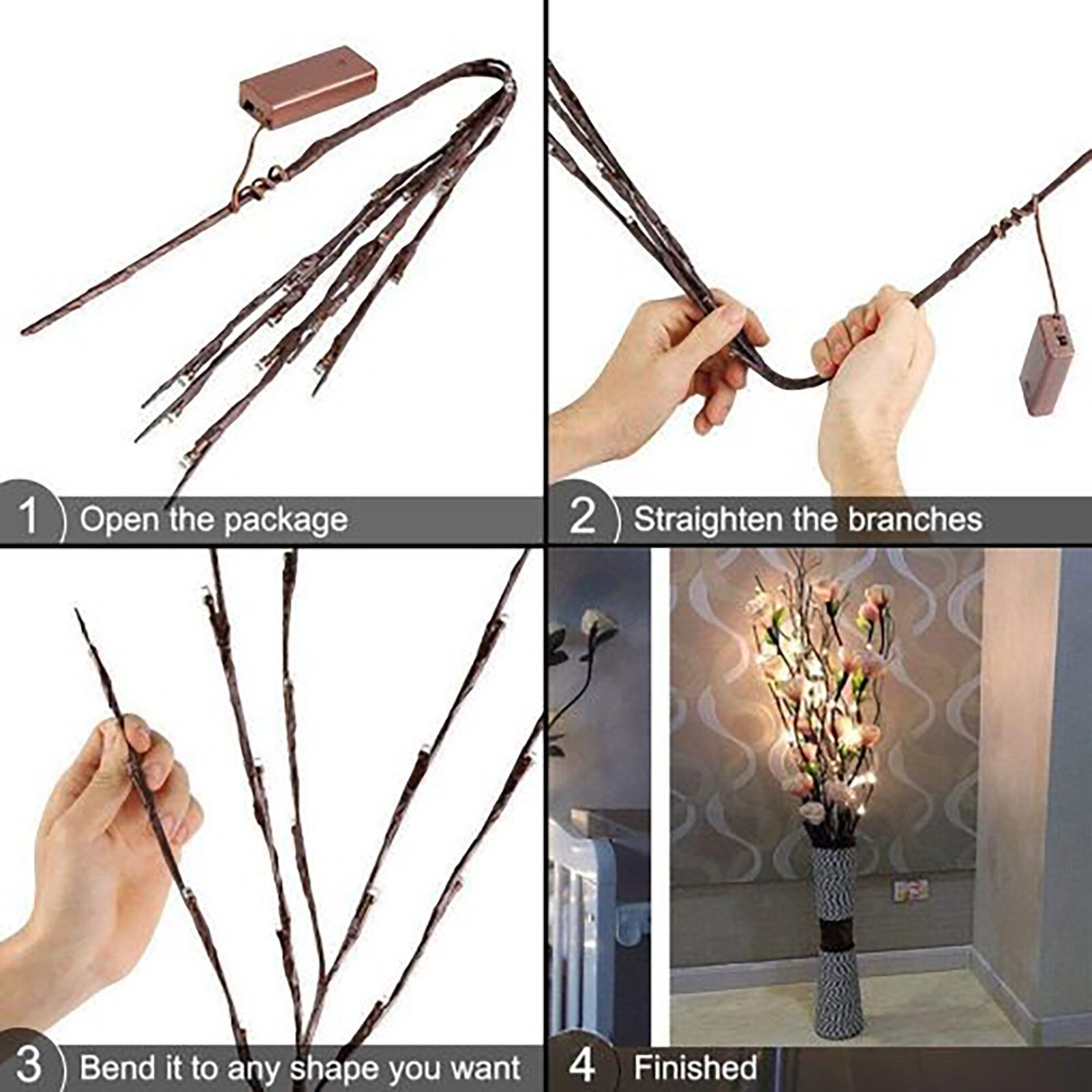 1 Open the package

2 Straighten the branches

3 Bend it to any shape you want

4 Finished