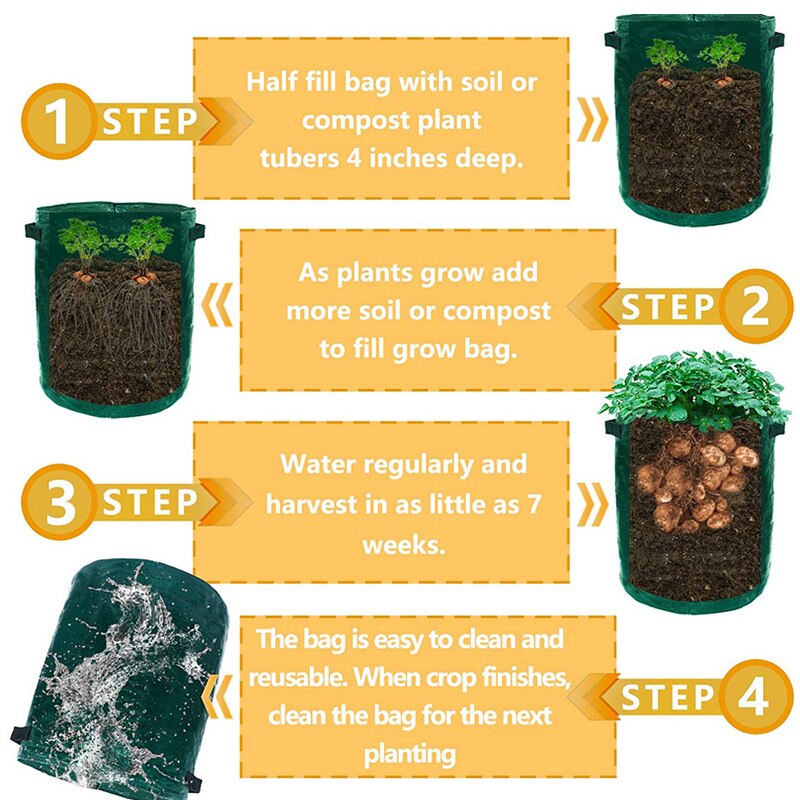 1 STEP

Half fill bag with soil or compost plant tubers 4 inches deep.

As plants grow add more soil or compost to fill grow bag.

STEP 2

3 STEP

Water regularly and harvest in as little as 7 weeks.

The bag is easy to clean and reusable. When crop finishes, clean the bag for the next planting

STEP 4