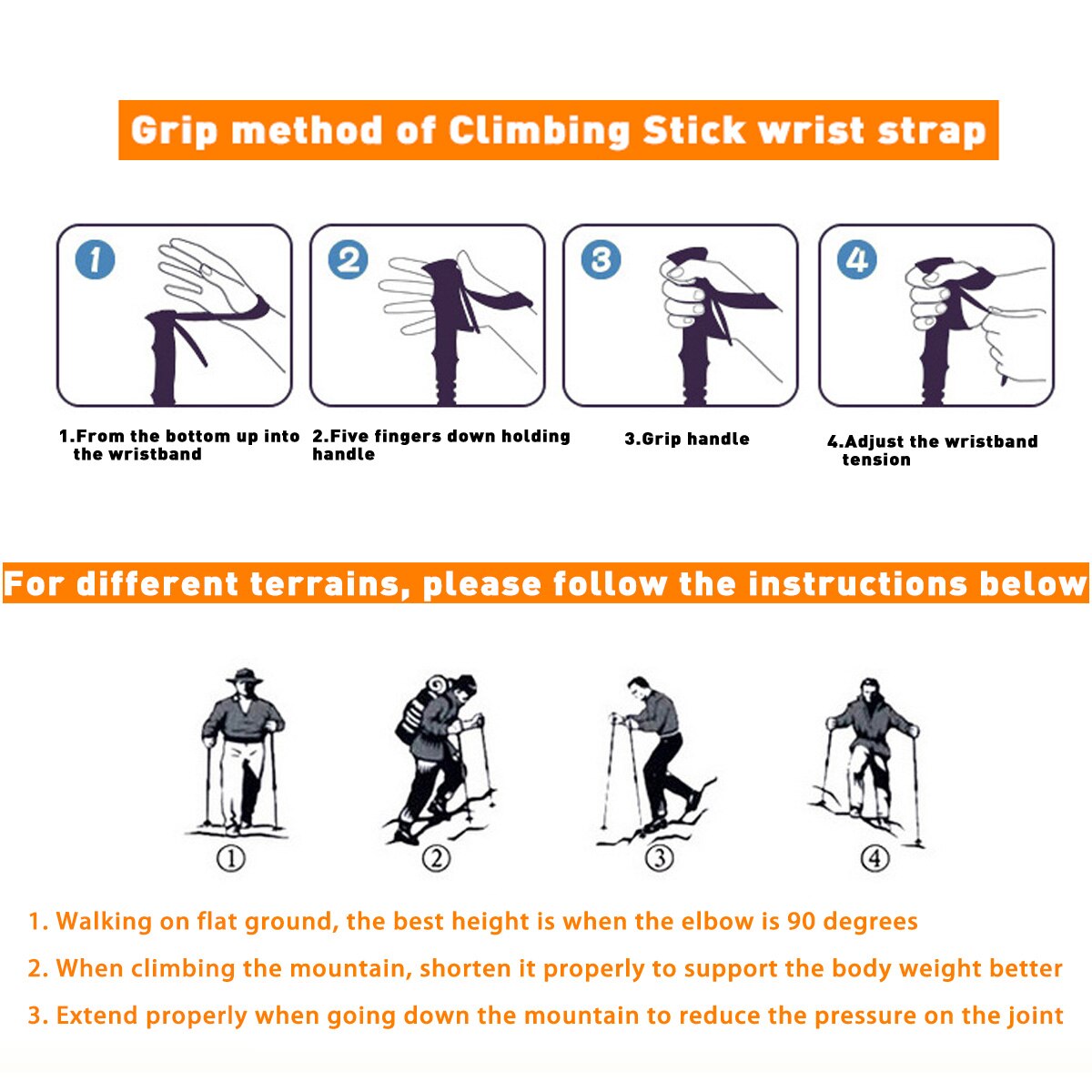 Grip method of Climbing Stick wrist strap

1

2

3

4

1.From the bottom up into the wristband

2.Five fingers down holding handle

3.Grip handle

4.Adjust the wristband tension

For different terrains, please follow the instructions below

①

②

③

④

1. Walking on flat ground, the best height is when the elbow is 90 degrees

2. When climbing the mountain, shorten it properly to support the body weight better

3. Extend properly when going down the mountain to reduce the pressure on the joint