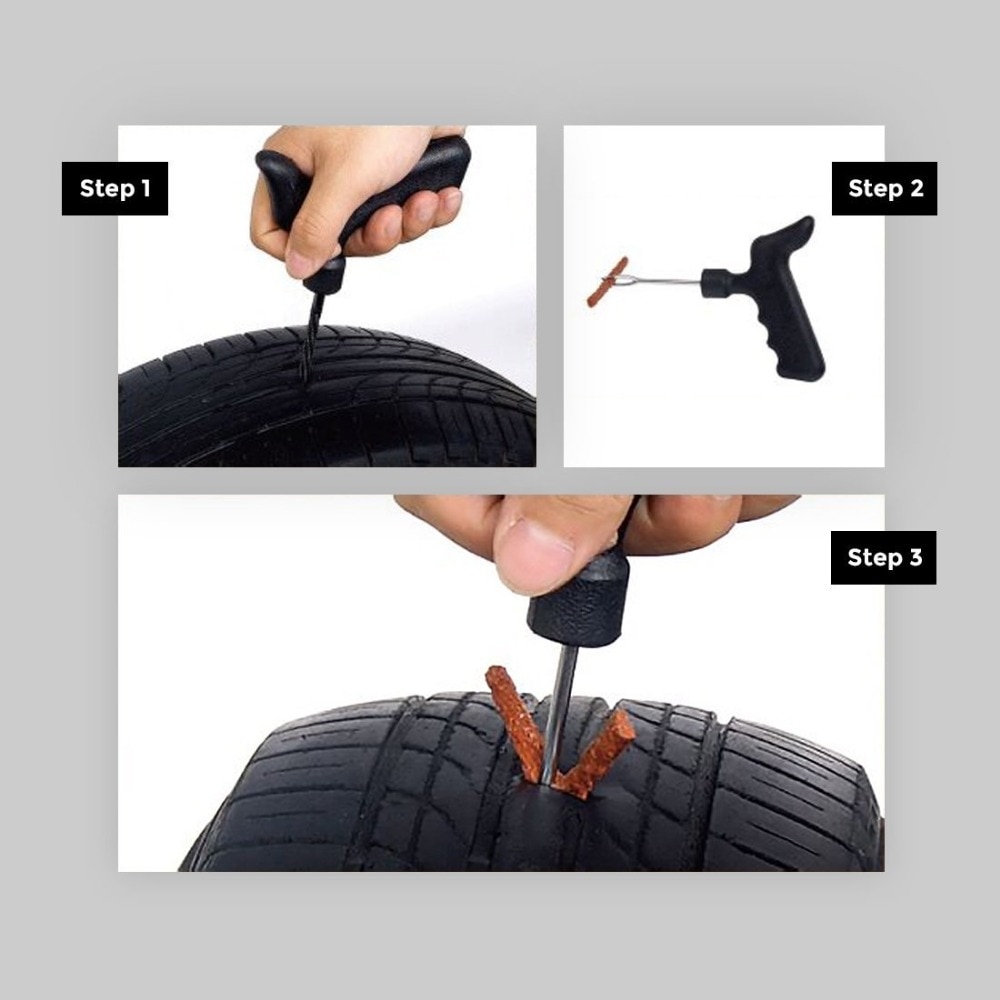 Step 1

Step 2

Step 3