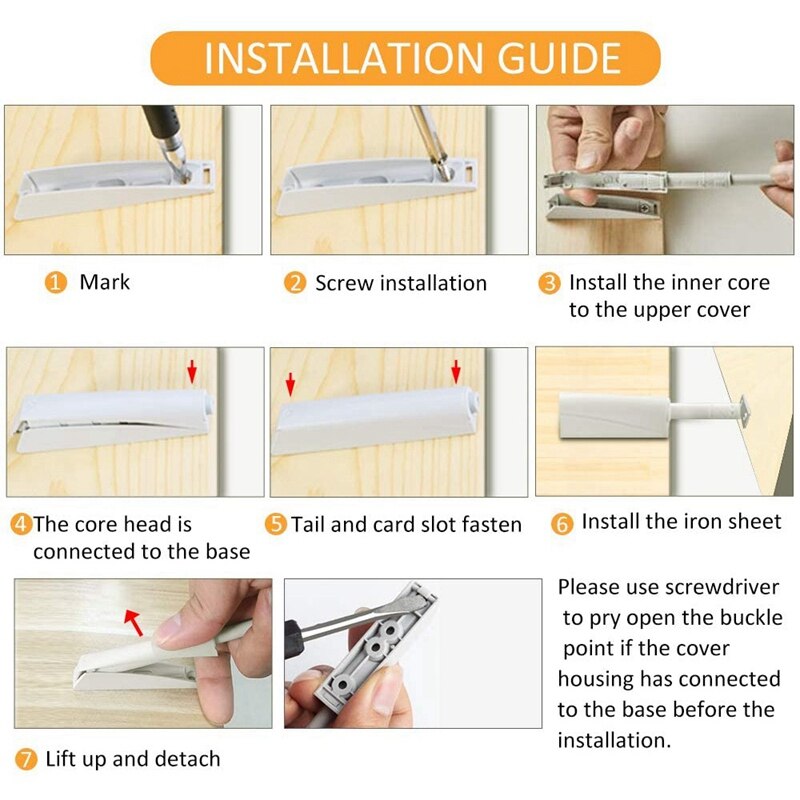 INSTALLATION GUIDE

1 Mark

2 Screw installation

3 Install the inner core to the upper cover

4 The core head is connected to the base

5 Tail and card slot fasten

6 Install the iron sheet

7 Lift up and detach

Please use screwdriver to pry open the buckle point if the cover housing has connected to the base before the installation.