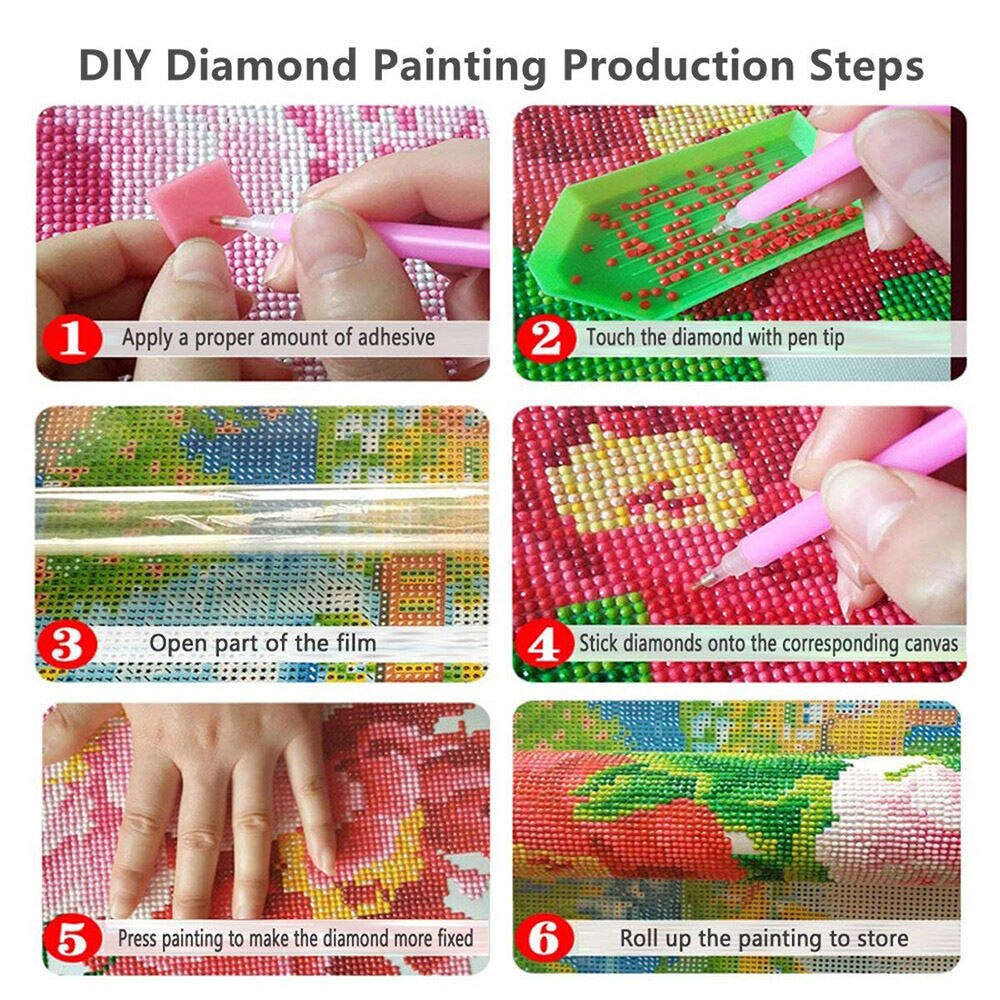 DIY Diamond Painting Production Steps

1 Apply a proper amount of adhesive

2 Touch the diamond with pen tip

3 Open part of the film

4 Stick diamonds onto the corresponding canvas

5 Press painting to make the diamond more fixed

6 Roll up the painting to store