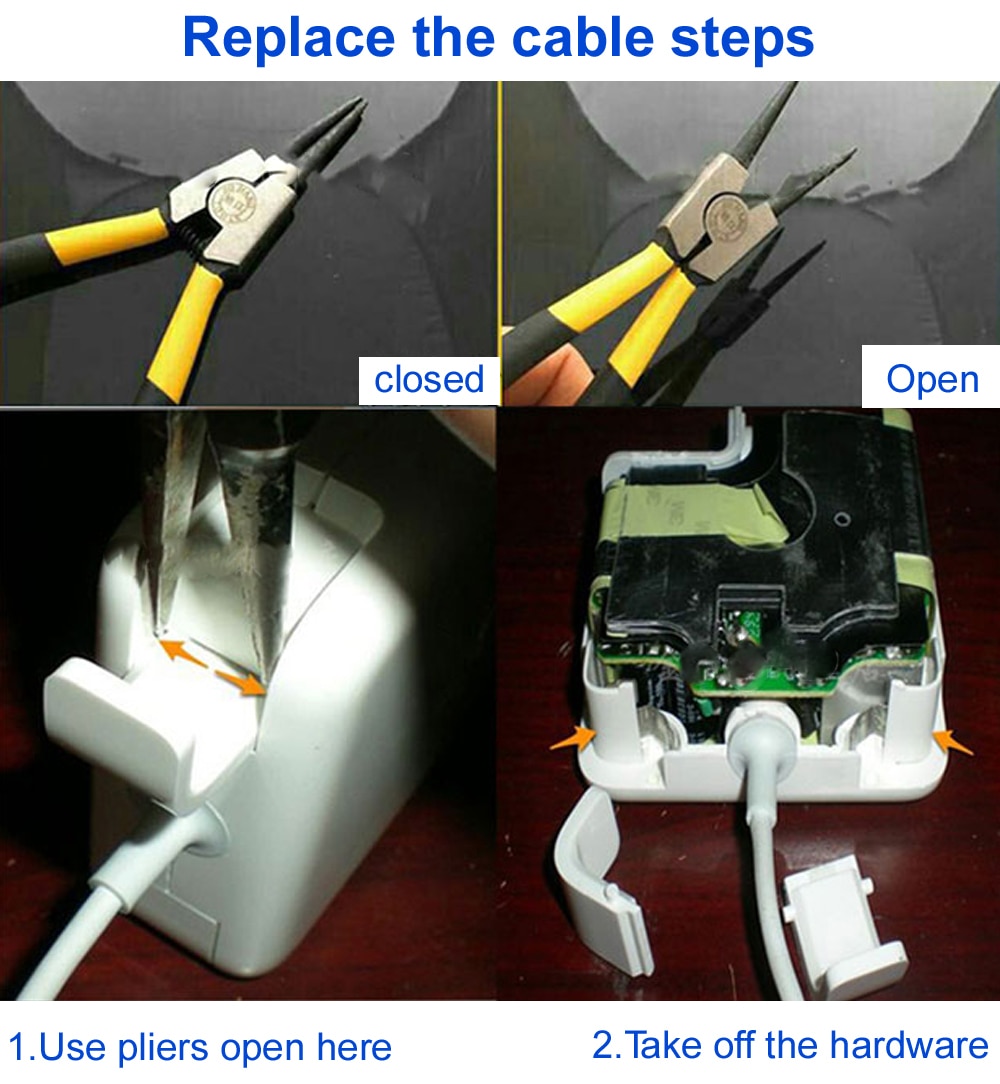 Replace the cable steps

closed

Open

1.Use pliers open here

2.Take off the hardware