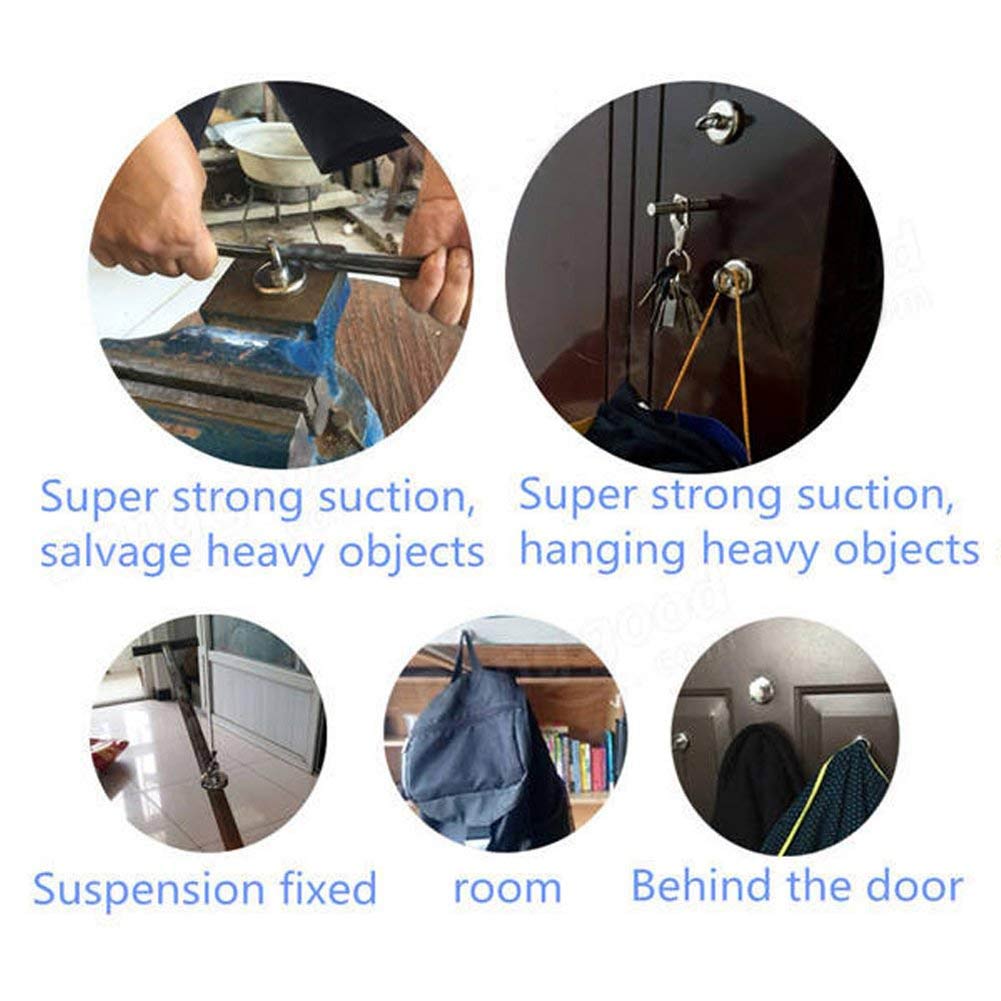 Super strong suction, salvage heavy objects

Super strong suction, hanging heavy objects

Suspension fixed

room

Behind the door