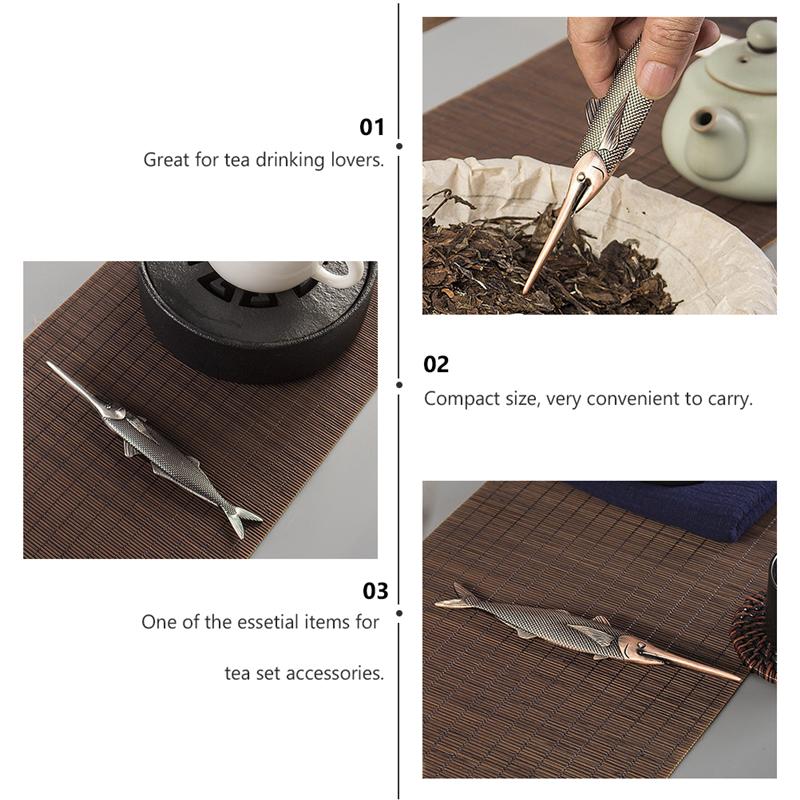 01
Great for tea drinking lovers.

02
Compact size, very convenient to carry.

03
One of the essetial items for

tea set accessories.