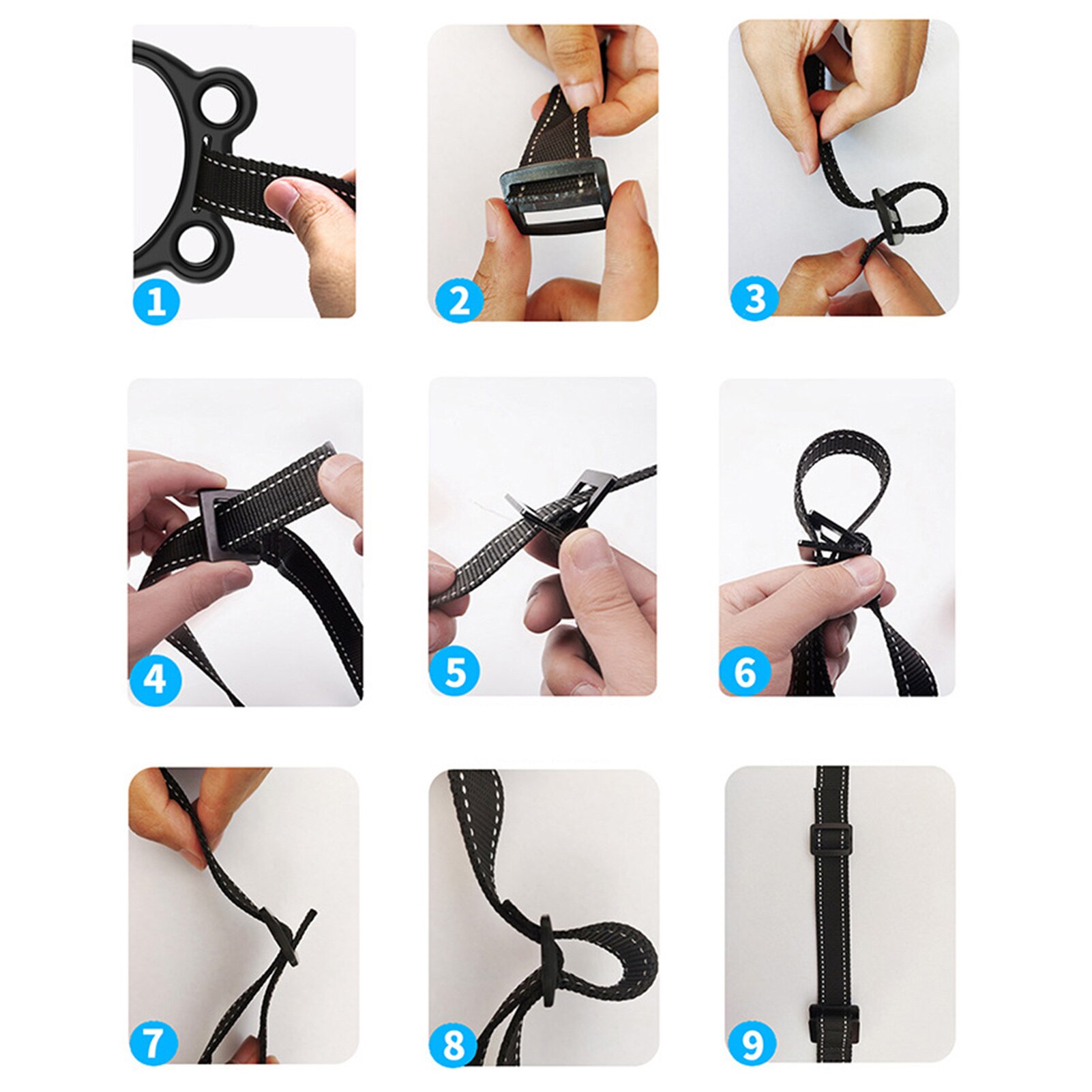 1
2
3
4
5
6
7
8
9