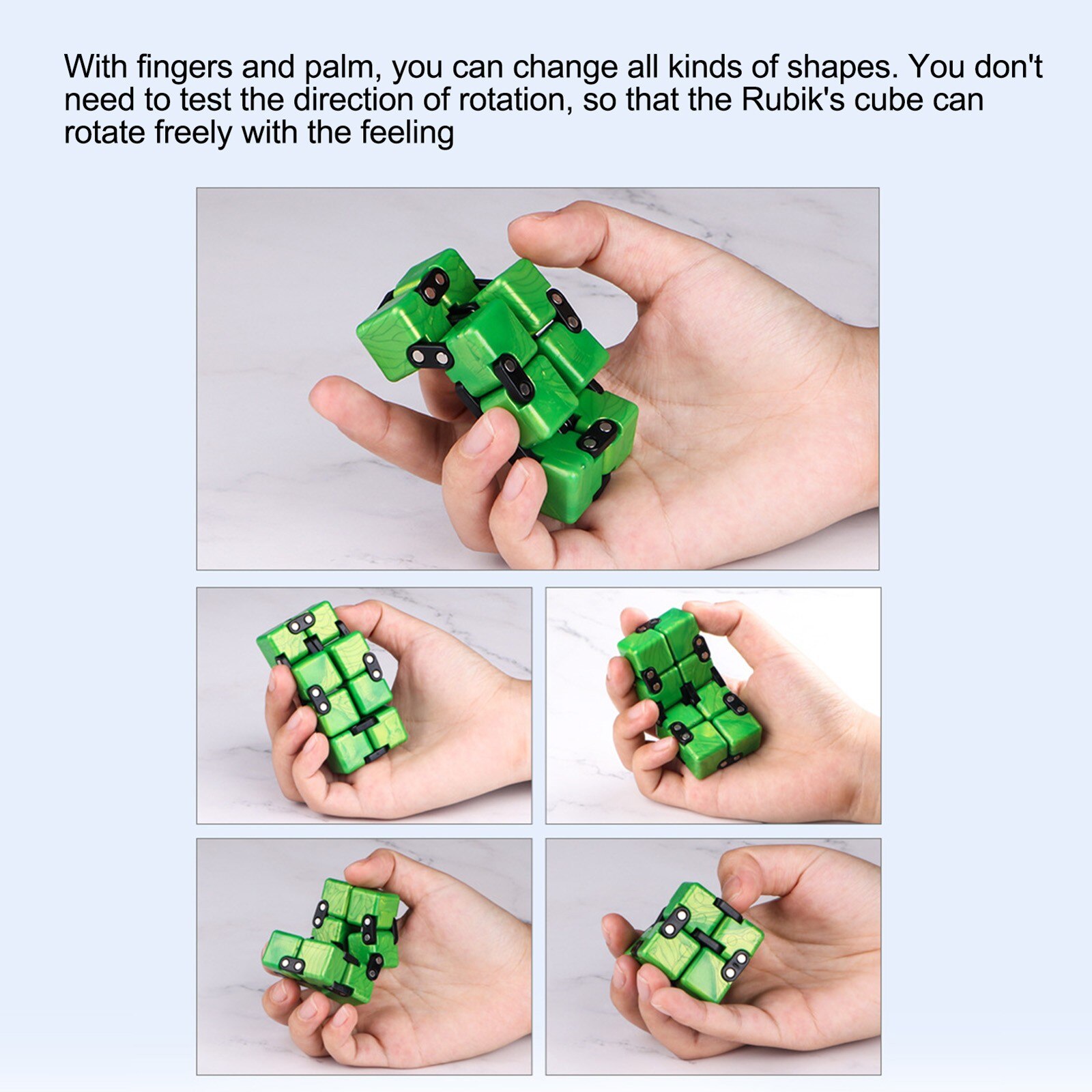 With fingers and palm, you can change all kinds of shapes. You don't need to test the direction of rotation, so that the Rubik's cube can rotate freely with the feeling