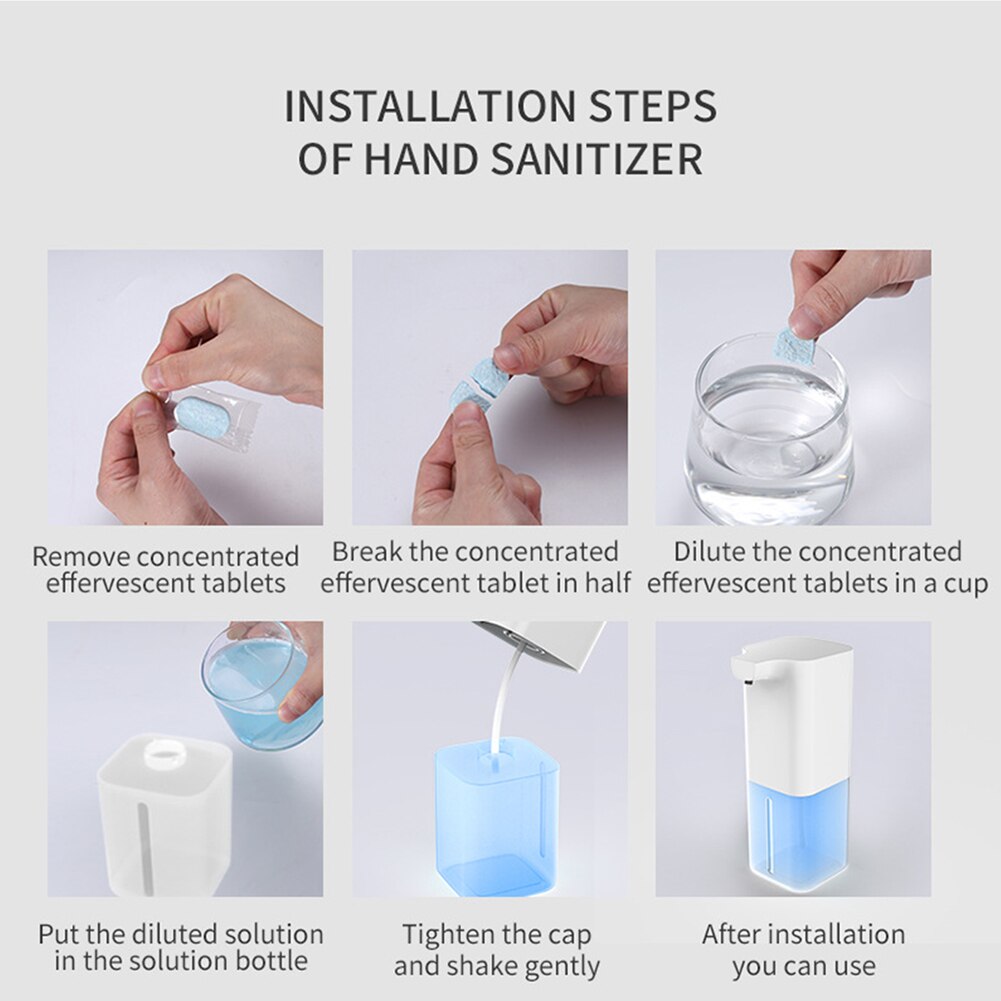 INSTALLATION STEPS
OF HAND SANITIZER

Remove concentrated effervescent tablets

Break the concentrated effervescent tablet in half

Dilute the concentrated effervescent tablets in a cup

Put the diluted solution in the solution bottle

Tighten the cap and shake gently

After installation you can use