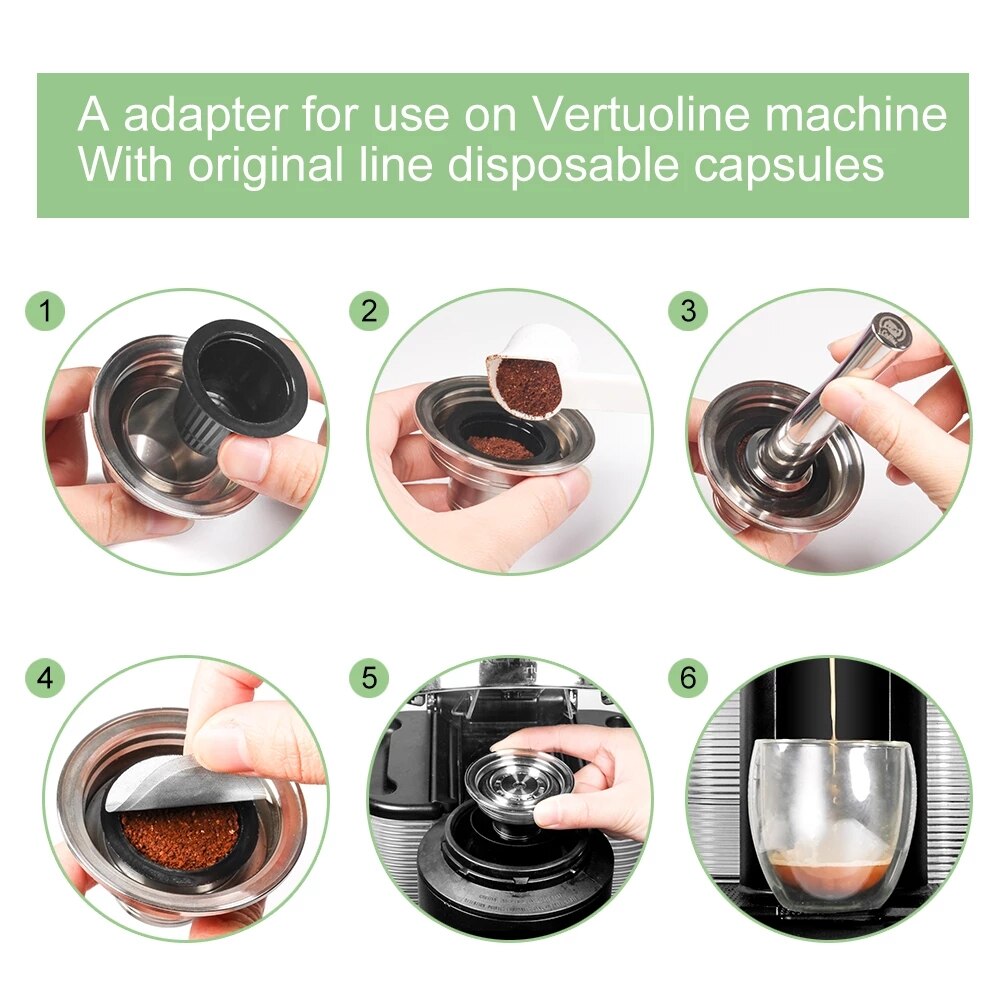 A adapter for use on Vertuoline machine
With original line disposable capsules

1

2

3

4

5

6