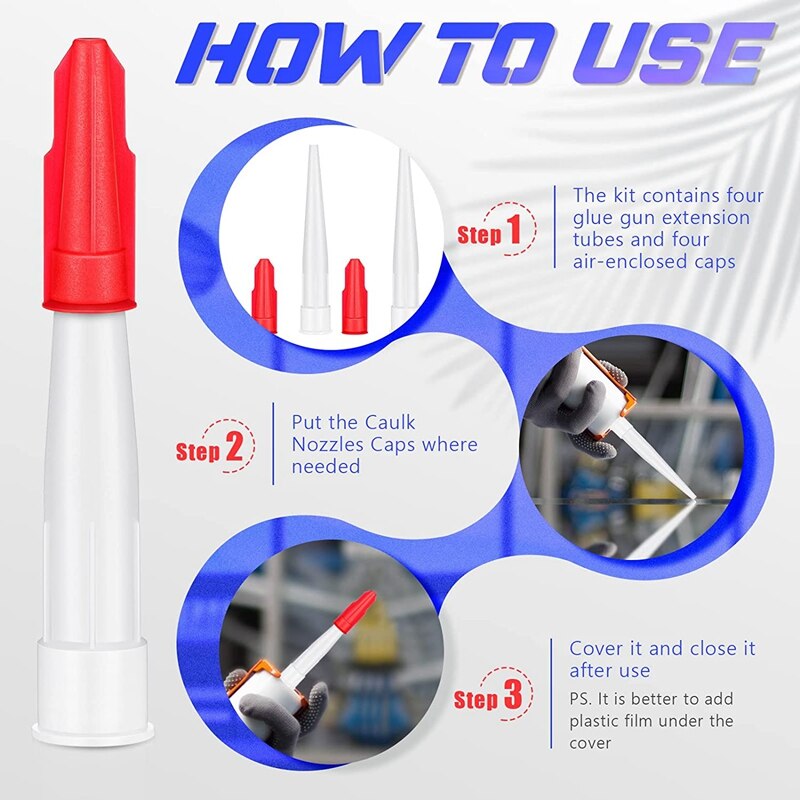 HOW TO USE

Step 1

The kit contains four glue gun extension tubes and four air-enclosed caps

Step 2

Put the Caulk Nozzles Caps where needed

Step 3

Cover it and close it after use

PS. It is better to add plastic film under the cover