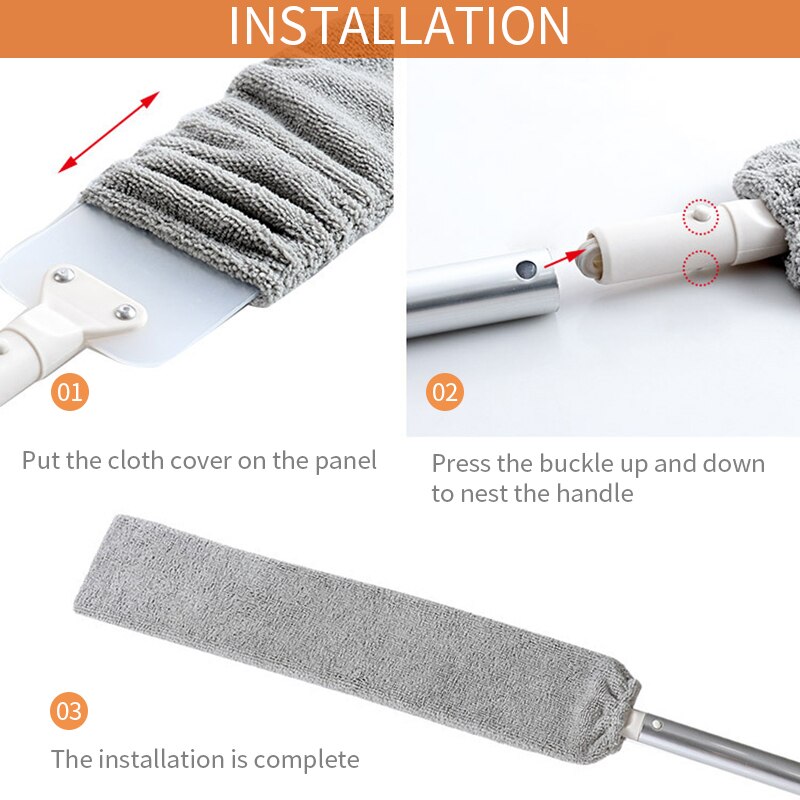 INSTALLATION

01

Put the cloth cover on the panel

02

Press the buckle up and down to nest the handle

03

The installation is complete