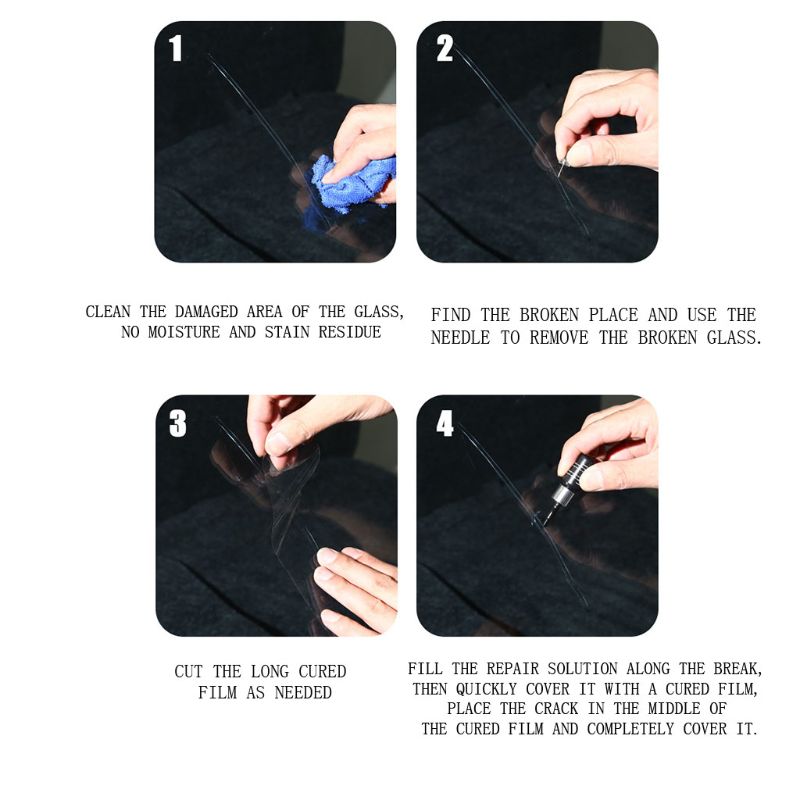 1

CLEAN THE DAMAGED AREA OF THE GLASS, NO MOISTURE AND STAIN RESIDUE

2

FIND THE BROKEN PLACE AND USE THE NEEDLE TO REMOVE THE BROKEN GLASS.

3

CUT THE LONG CURED FILM AS NEEDED

4

FILL THE REPAIR SOLUTION ALONG THE BREAK, THEN QUICKLY COVER IT WITH A CURED FILM, PLACE THE CRACK IN THE MIDDLE OF THE CURED FILM AND COMPLETELY COVER IT.