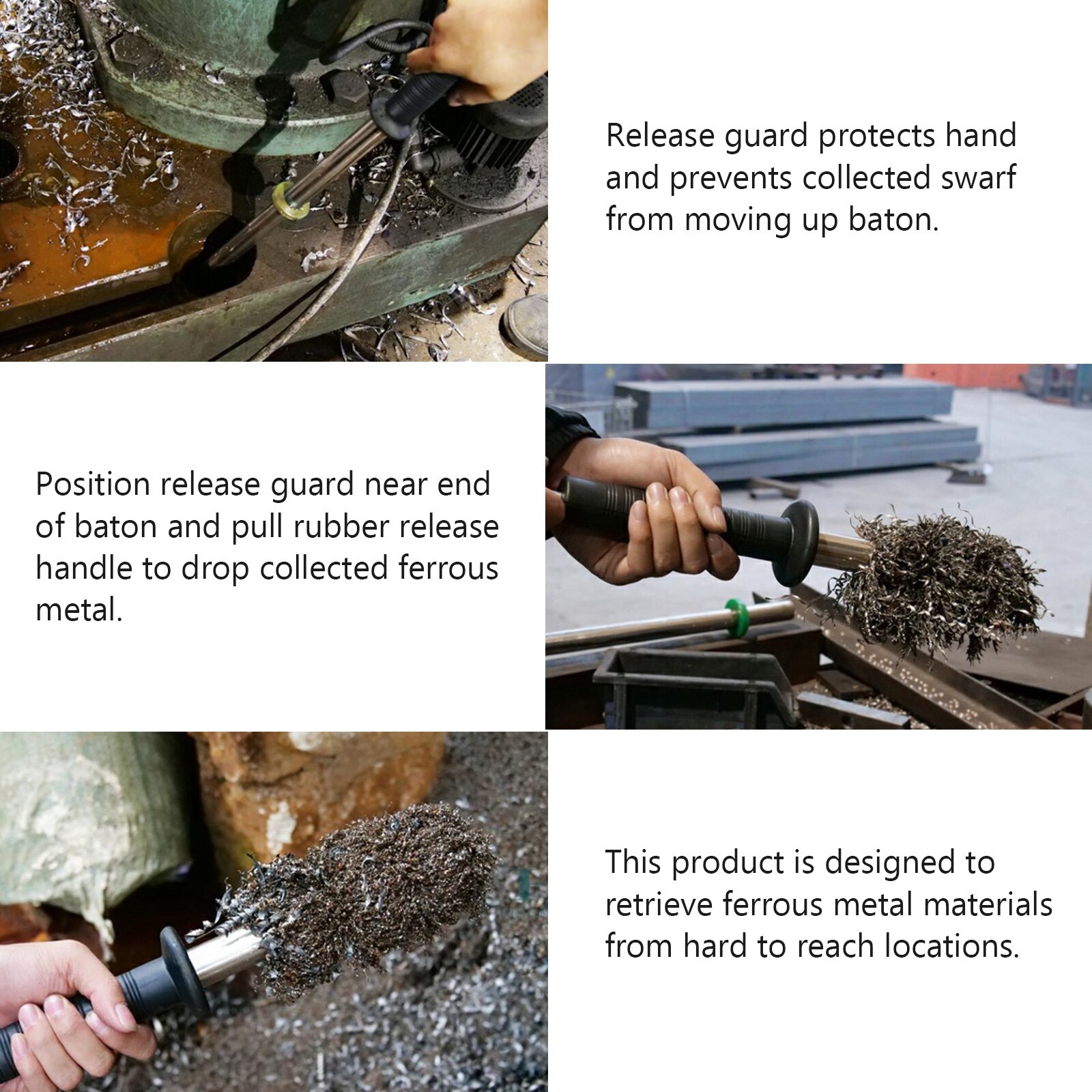 Release guard protects hand and prevents collected swarf from moving up baton.

Position release guard near end of baton and pull rubber release handle to drop collected ferrous metal.

This product is designed to retrieve ferrous metal materials from hard to reach locations.