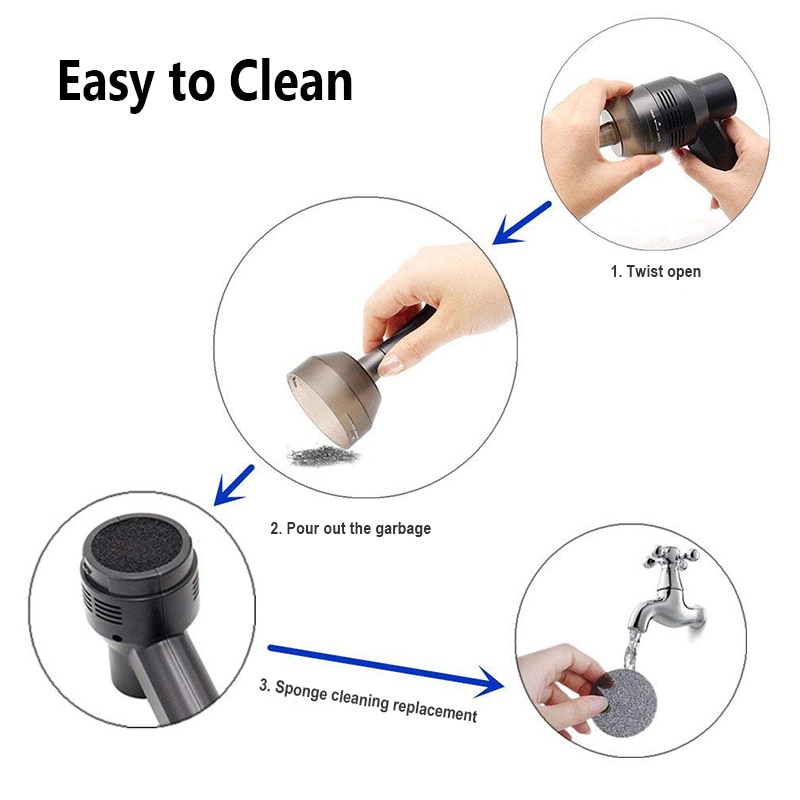 Easy to Clean

1. Twist open

2. Pour out the garbage

3. Sponge cleaning replacement