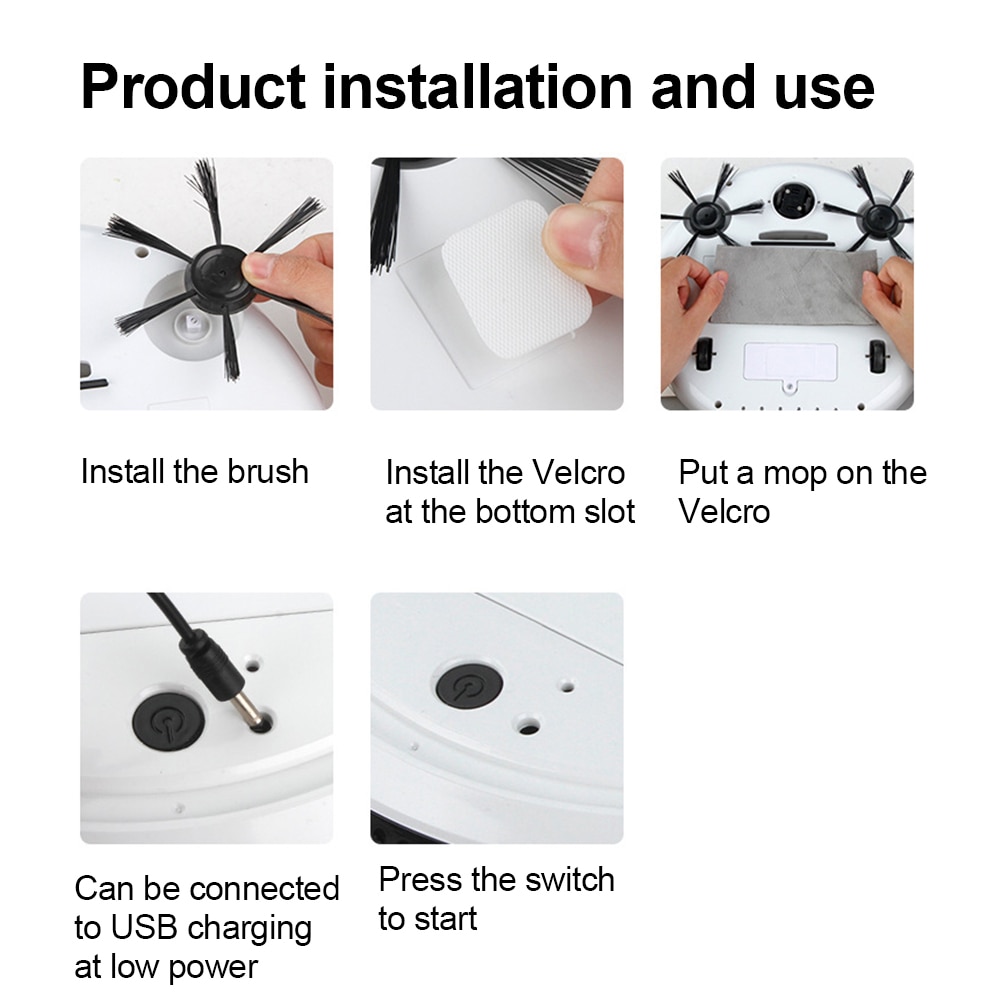 Product installation and use

Install the brush

Install the Velcro at the bottom slot

Put a mop on the Velcro

Can be connected to USB charging at low power

Press the switch to start