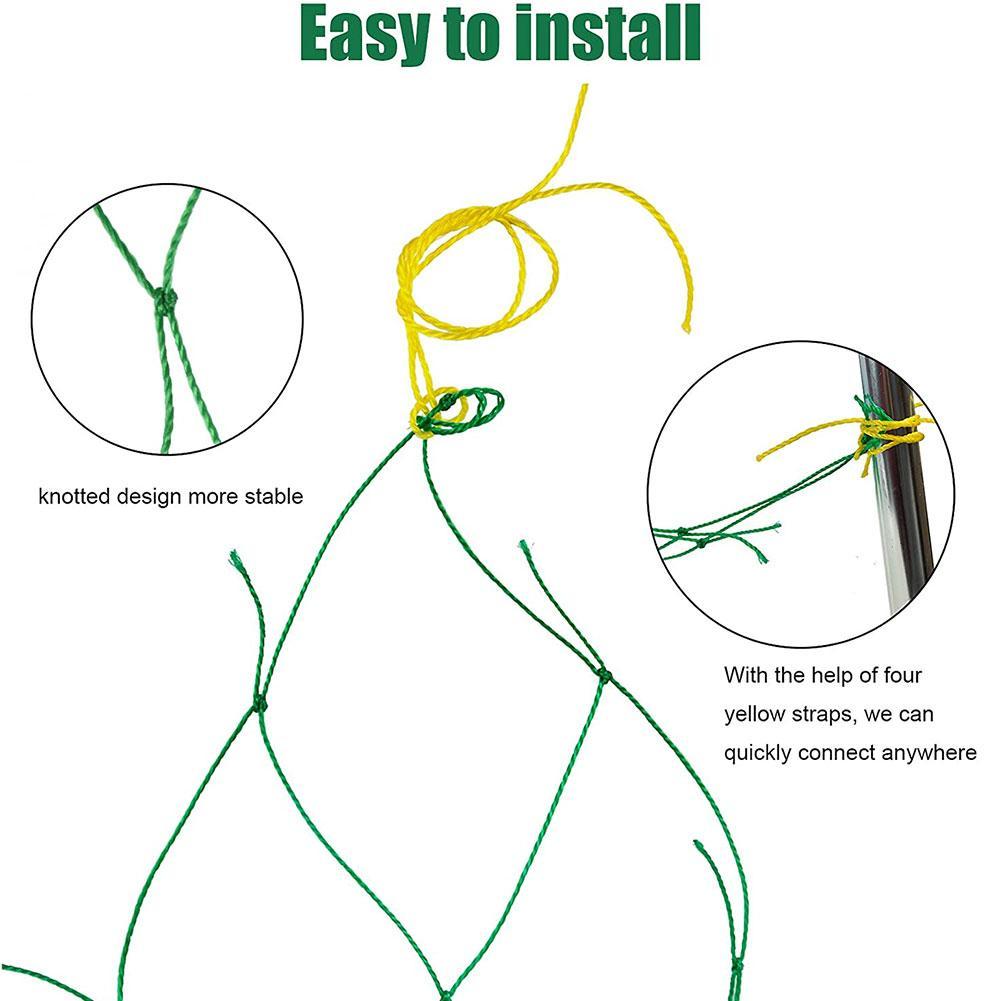 Easy to install

knotted design more stable

With the help of four yellow straps, we can quickly connect anywhere