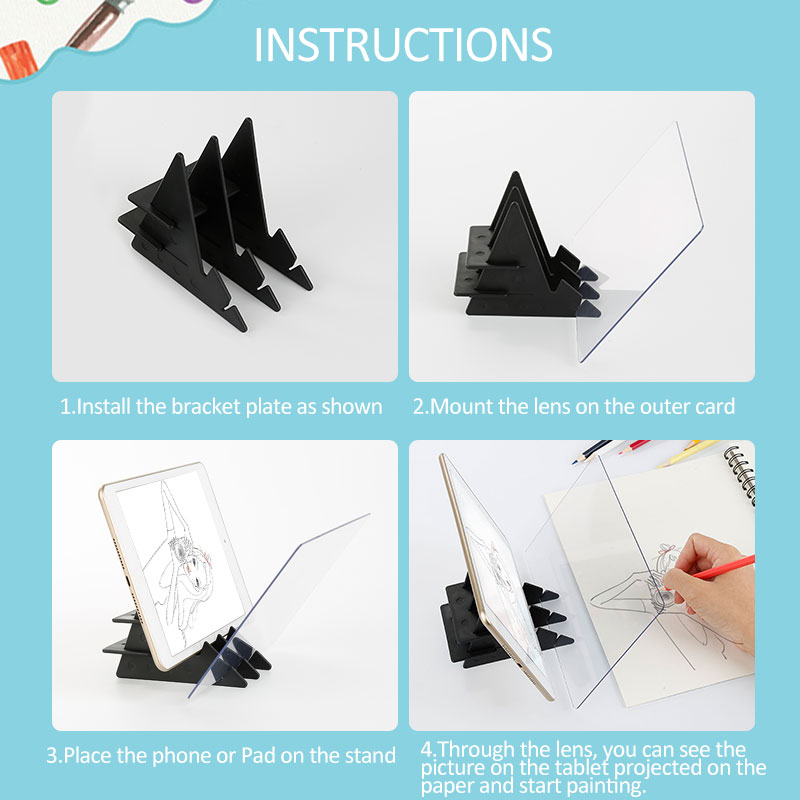 INSTRUCTIONS

1.Install the bracket plate as shown

2.Mount the lens on the outer card

3.Place the phone or Pad on the stand

4.Through the lens, you can see the picture on the tablet projected on the paper and start painting.