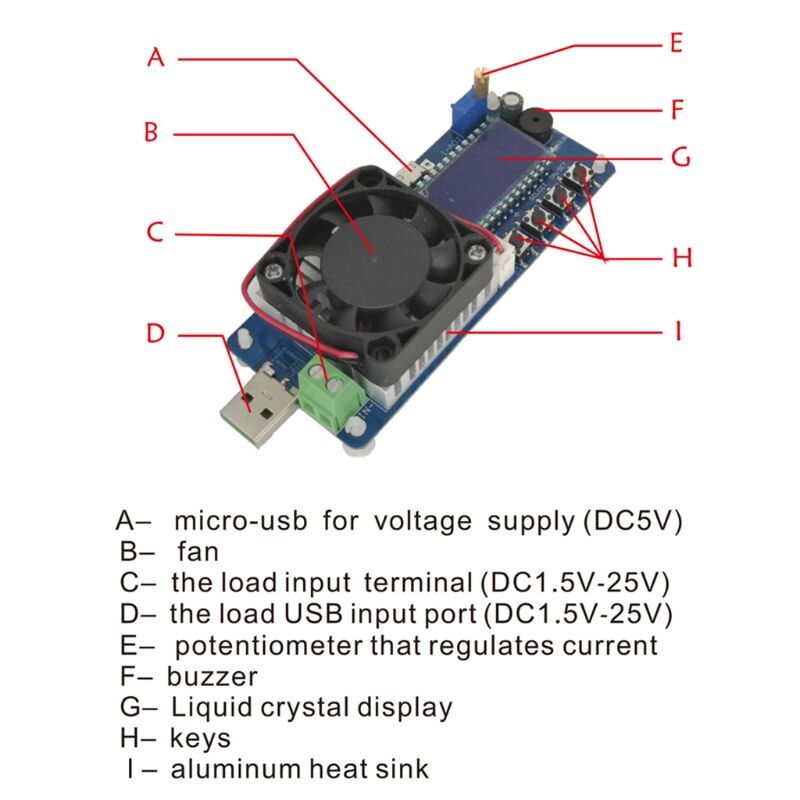 A
B
C
D
E
F
G
H
I

IN-

A– micro-usb for voltage supply (DC5V)
B– fan
C– the load input terminal (DC1.5V-25V)
D– the load USB input port (DC1.5V-25V)
E– potentiometer that regulates current
F– buzzer
G– Liquid crystal display
H– keys
I – aluminum heat sink