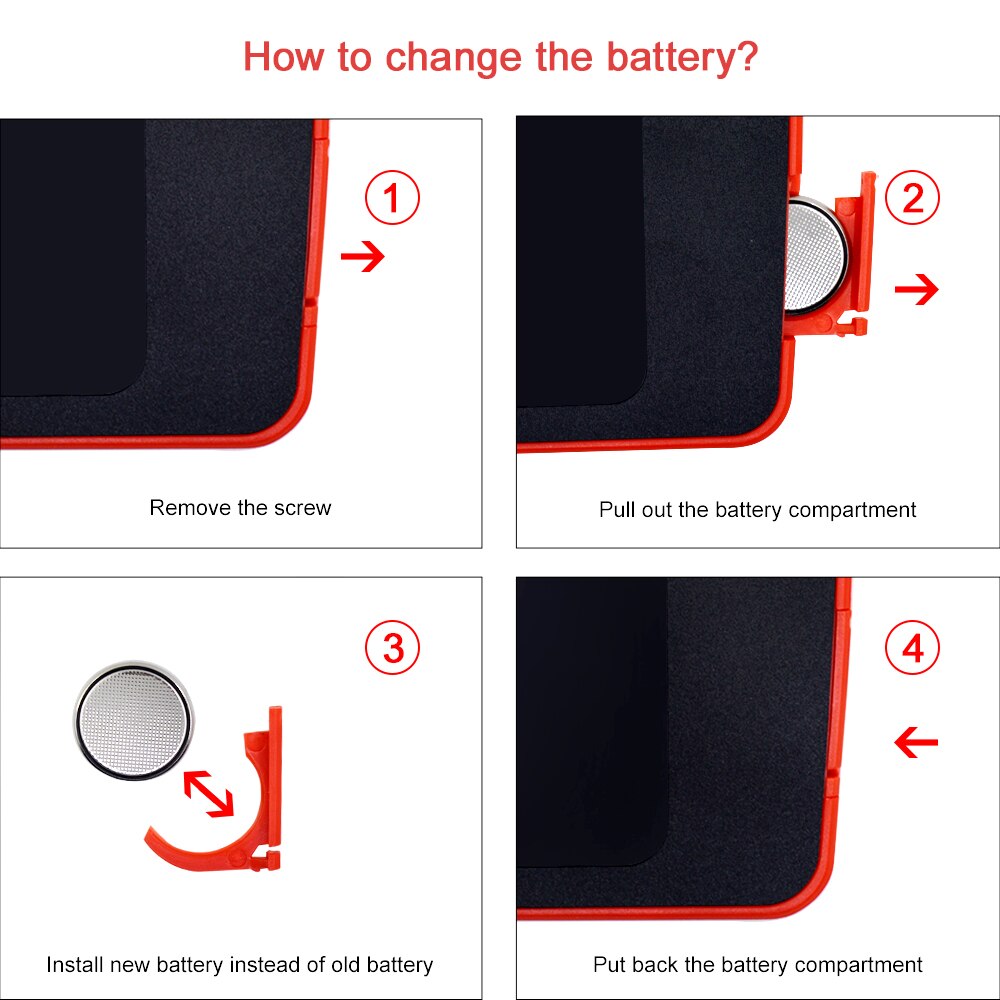 How to change the battery?

1

Remove the screw

2

Pull out the battery compartment

3

Install new battery instead of old battery

4

Put back the battery compartment