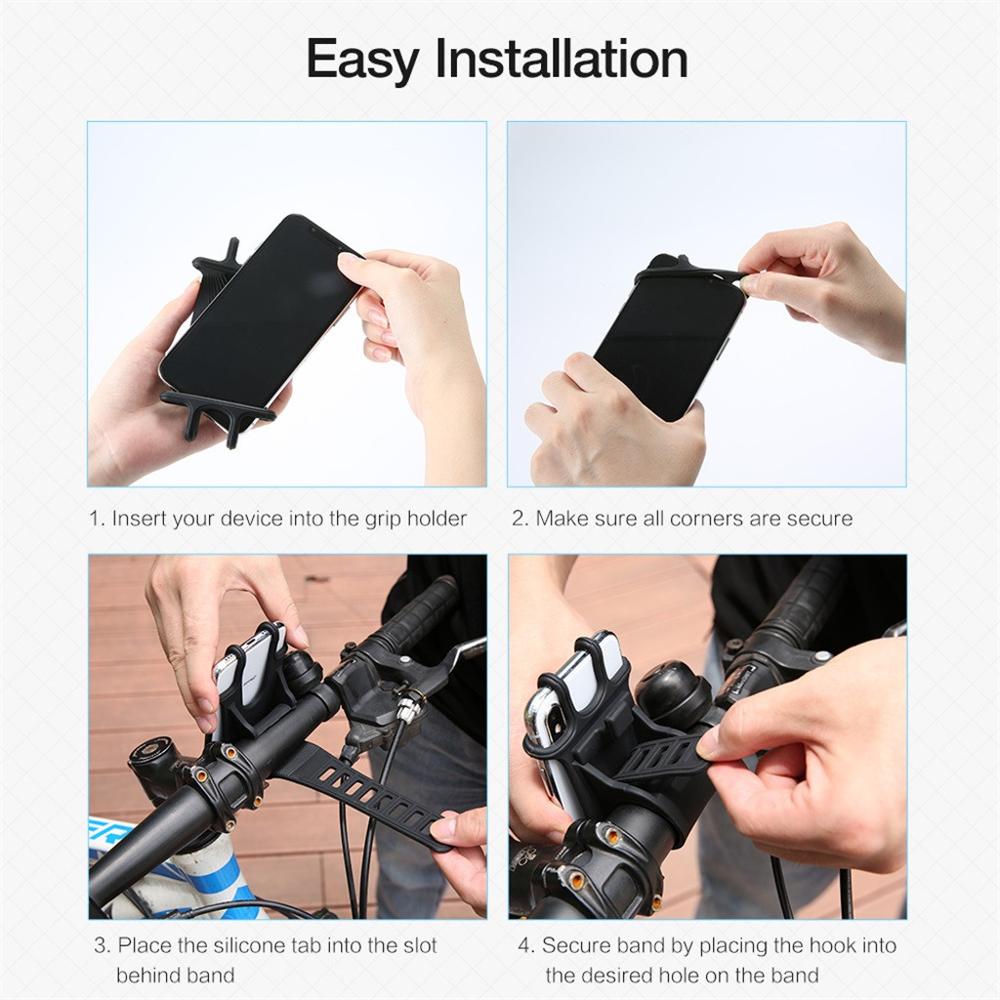 Easy Installation

1. Insert your device into the grip holder

2. Make sure all corners are secure

3. Place the silicone tab into the slot behind band

4. Secure band by placing the hook into the desired hole on the band