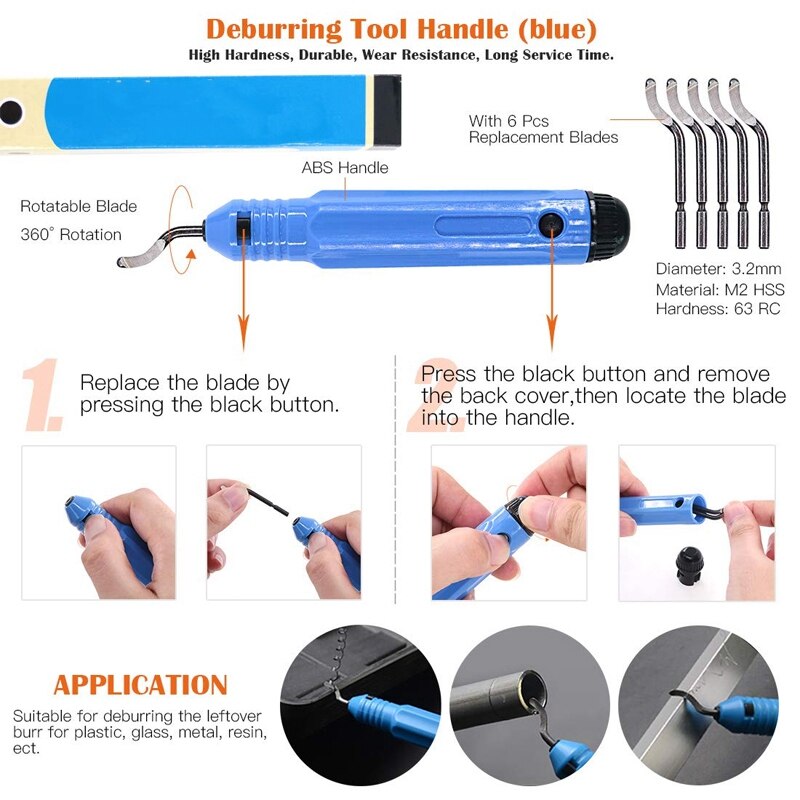 Deburring Tool Handle (blue)
High Hardness, Durable, Wear Resistance, Long Service Time.

With 6 Pcs Replacement Blades

ABS Handle

Rotatable Blade
360° Rotation

Diameter: 3.2mm
Material: M2 HSS
Hardness: 63 RC

1. Replace the blade by pressing the black button.

2. Press the black button and remove the back cover,then locate the blade into the handle.

APPLICATION
Suitable for deburring the leftover burr for plastic, glass, metal, resin, ect.