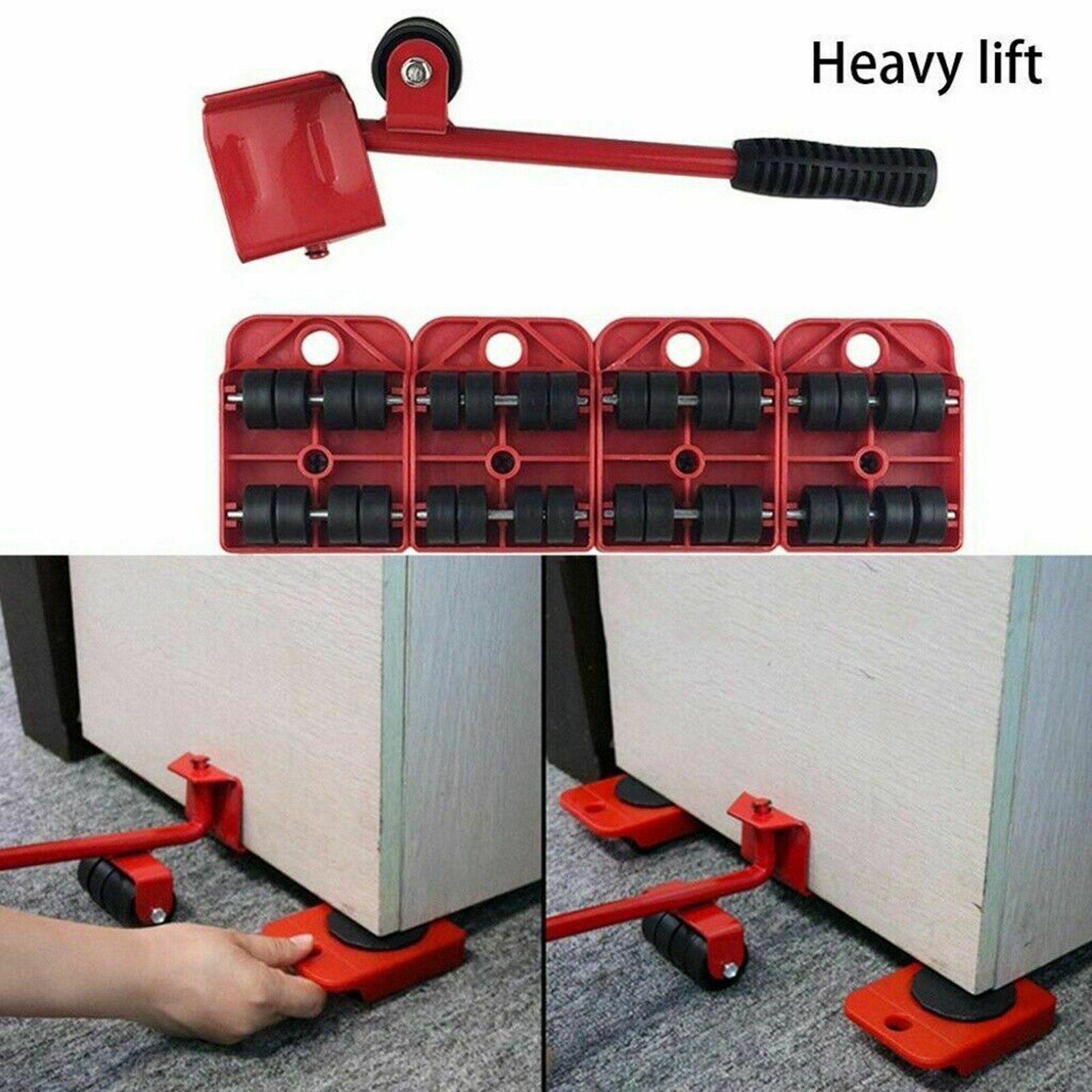 Heavy lift