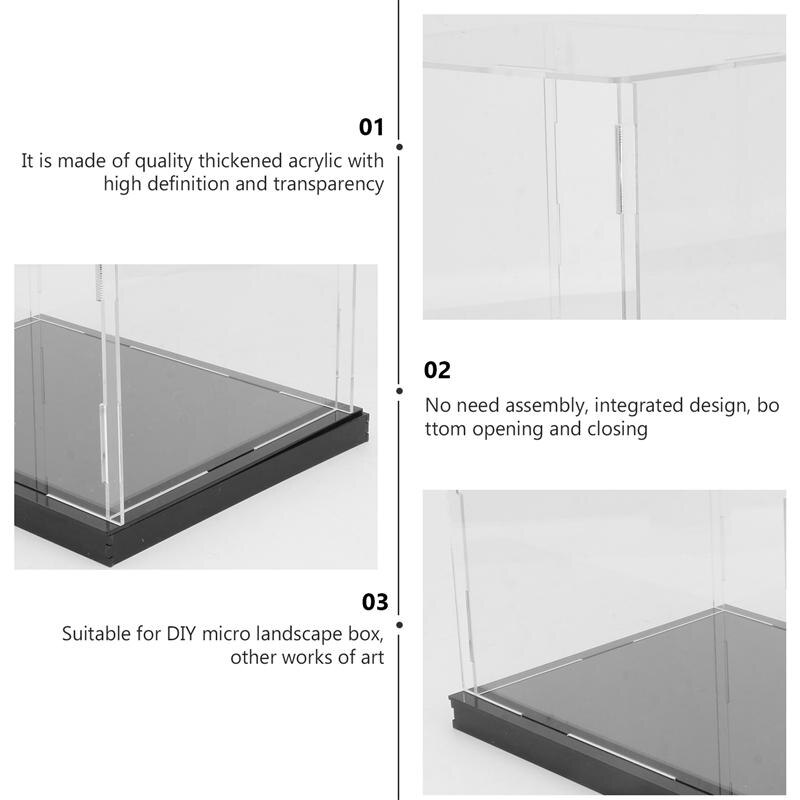 01
It is made of quality thickened acrylic with high definition and transparency

02
No need assembly, integrated design, bo ttom opening and closing

03
Suitable for DIY micro landscape box, other works of art