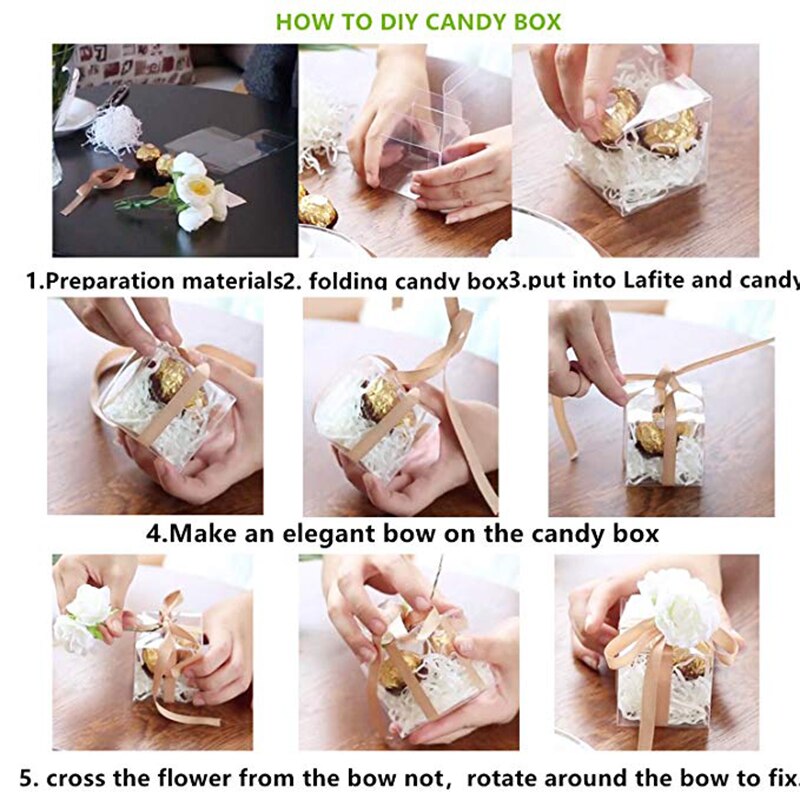 HOW TO DIY CANDY BOX

1.Preparation materials2. folding candy box3.put into Lafite and candy

4.Make an elegant bow on the candy box

5. cross the flower from the bow not, rotate around the bow to fix.