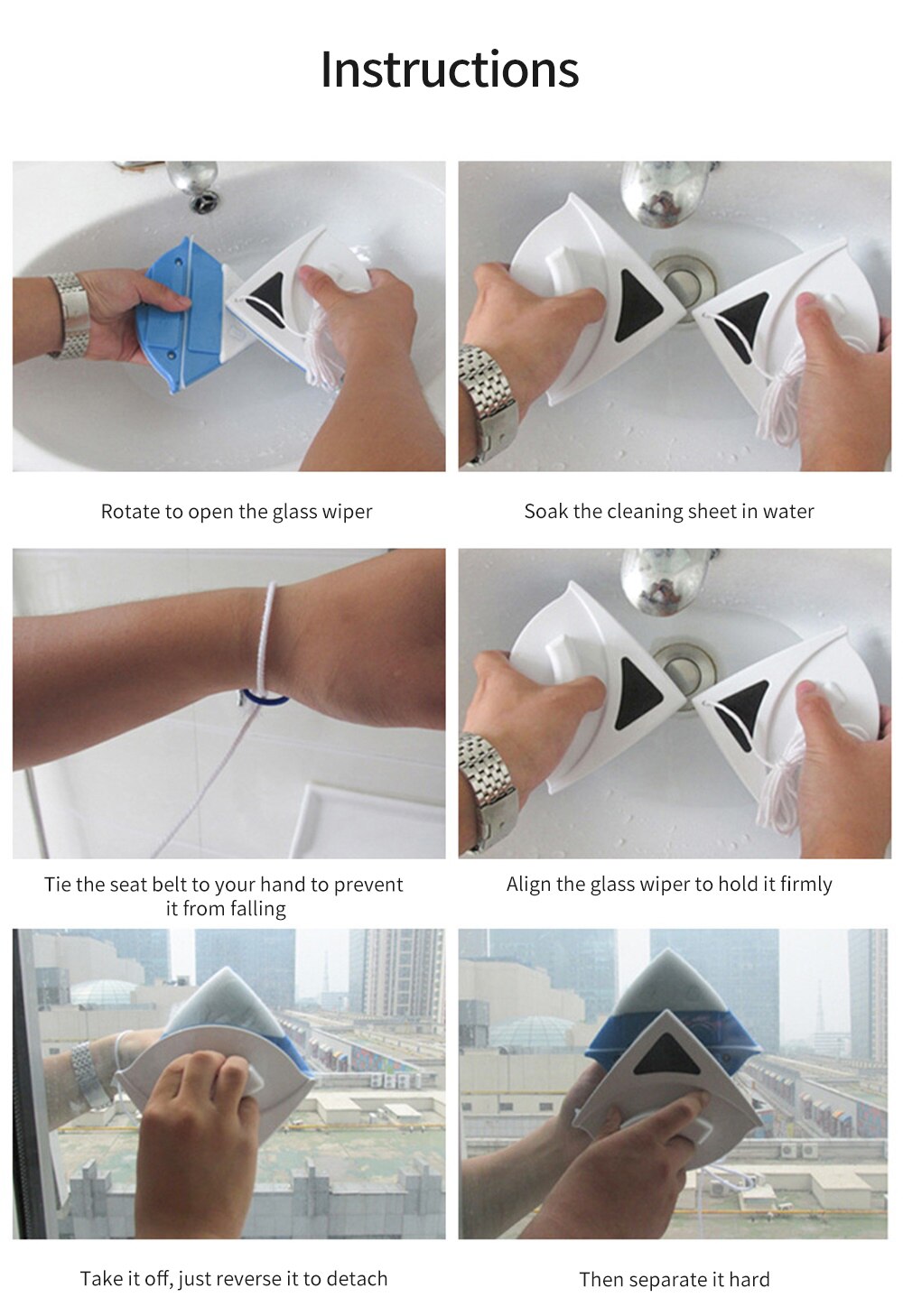 Instructions

Rotate to open the glass wiper

Soak the cleaning sheet in water

Tie the seat belt to your hand to prevent it from falling

Align the glass wiper to hold it firmly

Take it off, just reverse it to detach

Then separate it hard