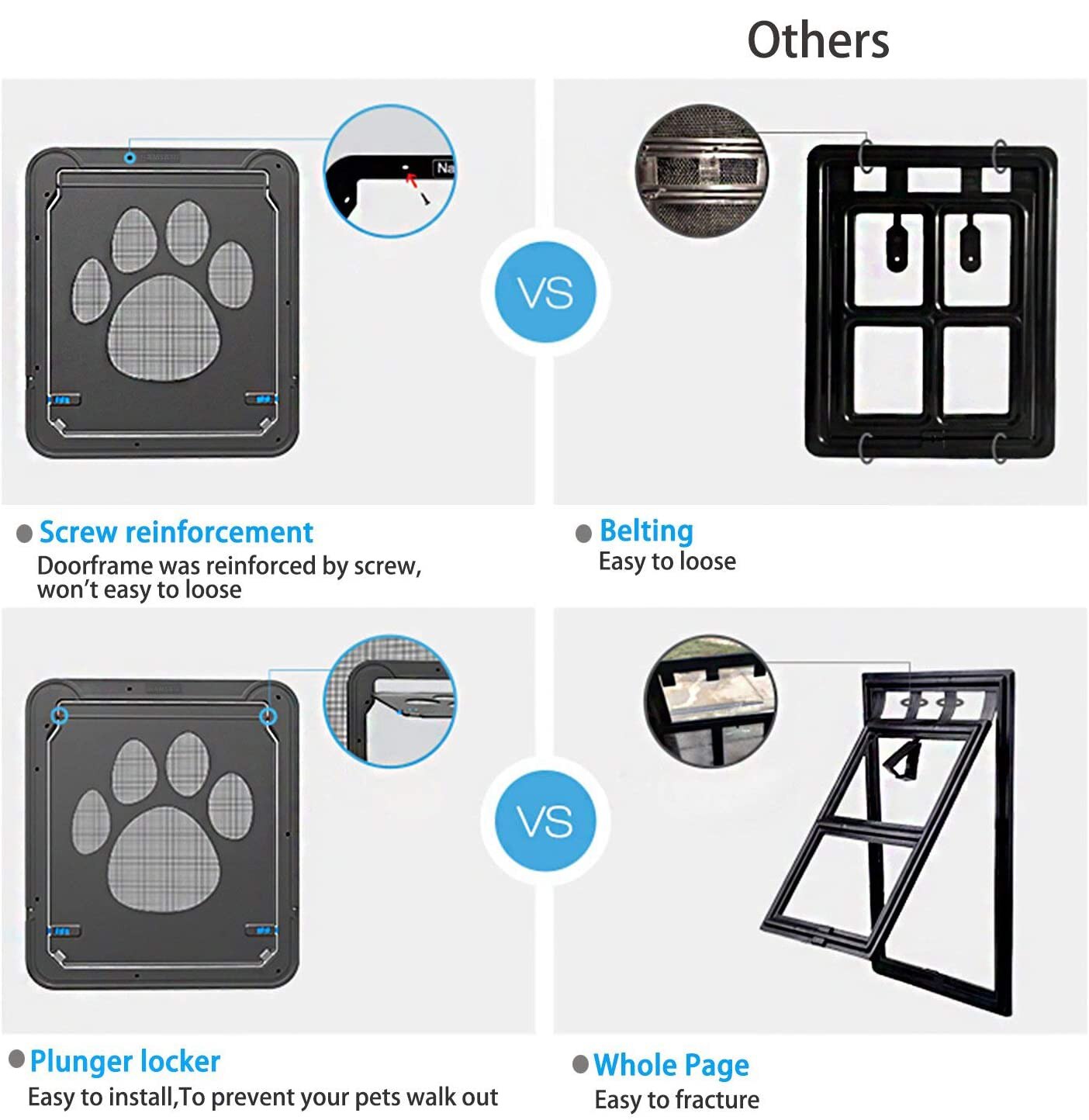 Others

Na

VS

Screw reinforcement
Doorframe was reinforced by screw, won't easy to loose

Belting
Easy to loose

VS

Plunger locker
Easy to install,To prevent your pets walk out

Whole Page
Easy to fracture