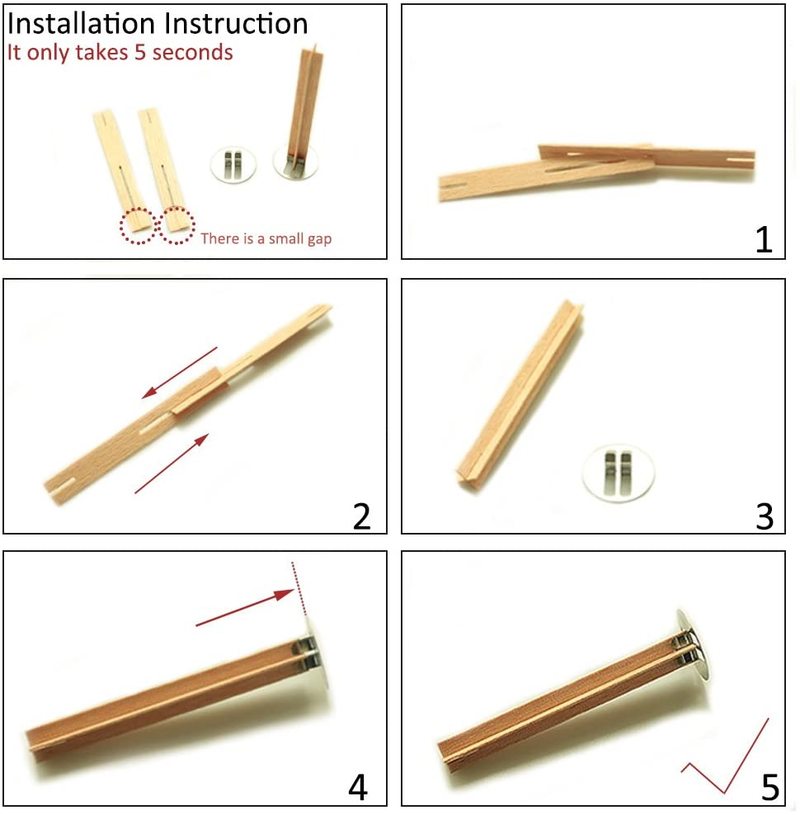 Installation Instruction
It only takes 5 seconds

There is a small gap

1

2

3

4

5