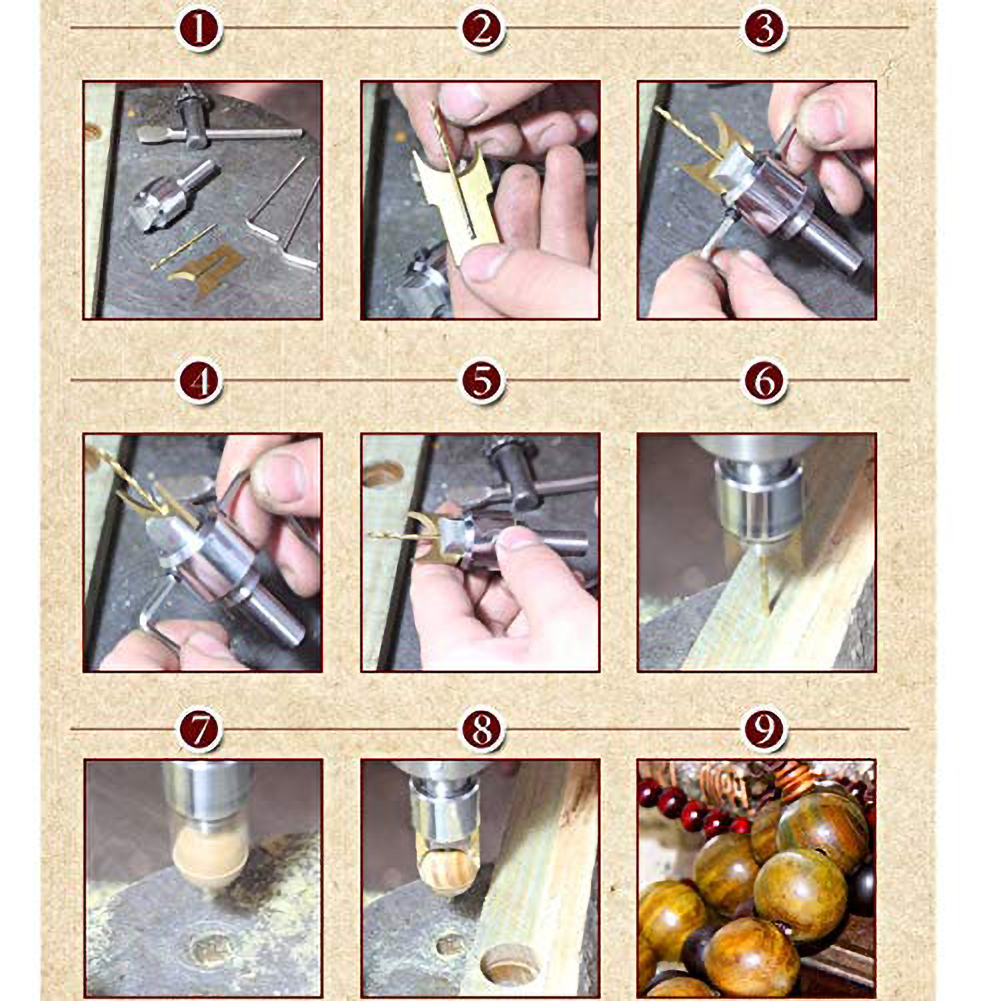 1

2

3

4

5

6

7

8

9