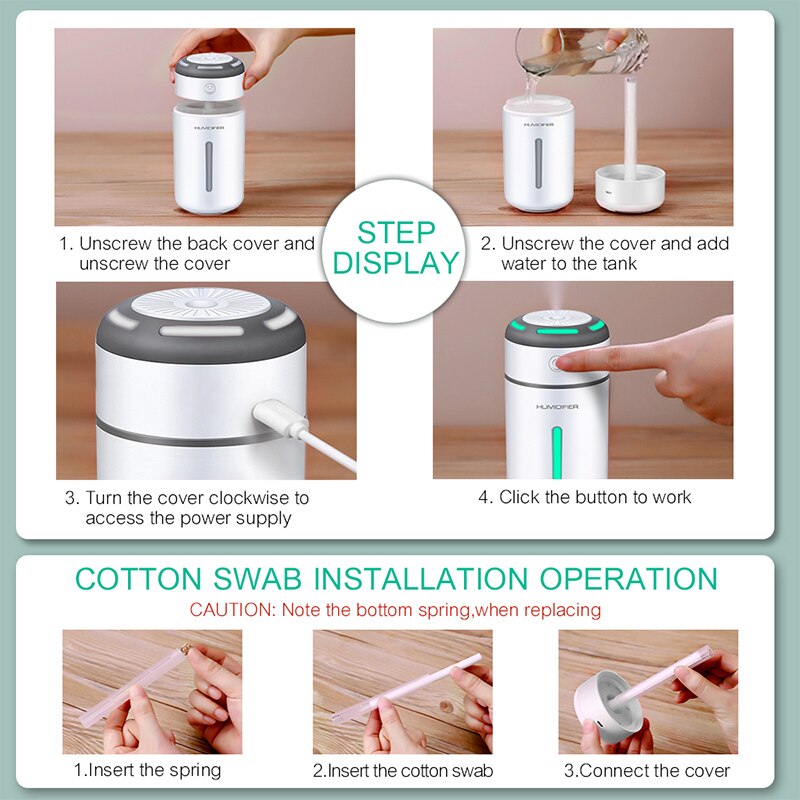 HUMIDIFIER

1. Unscrew the back cover and unscrew the cover

STEP DISPLAY

HUMIDIFIER

2. Unscrew the cover and add water to the tank

3. Turn the cover clockwise to access the power supply

HUMIDIFIER

4. Click the button to work

COTTON SWAB INSTALLATION OPERATION

CAUTION: Note the bottom spring,when replacing

1.Insert the spring

2.Insert the cotton swab

3.Connect the cover