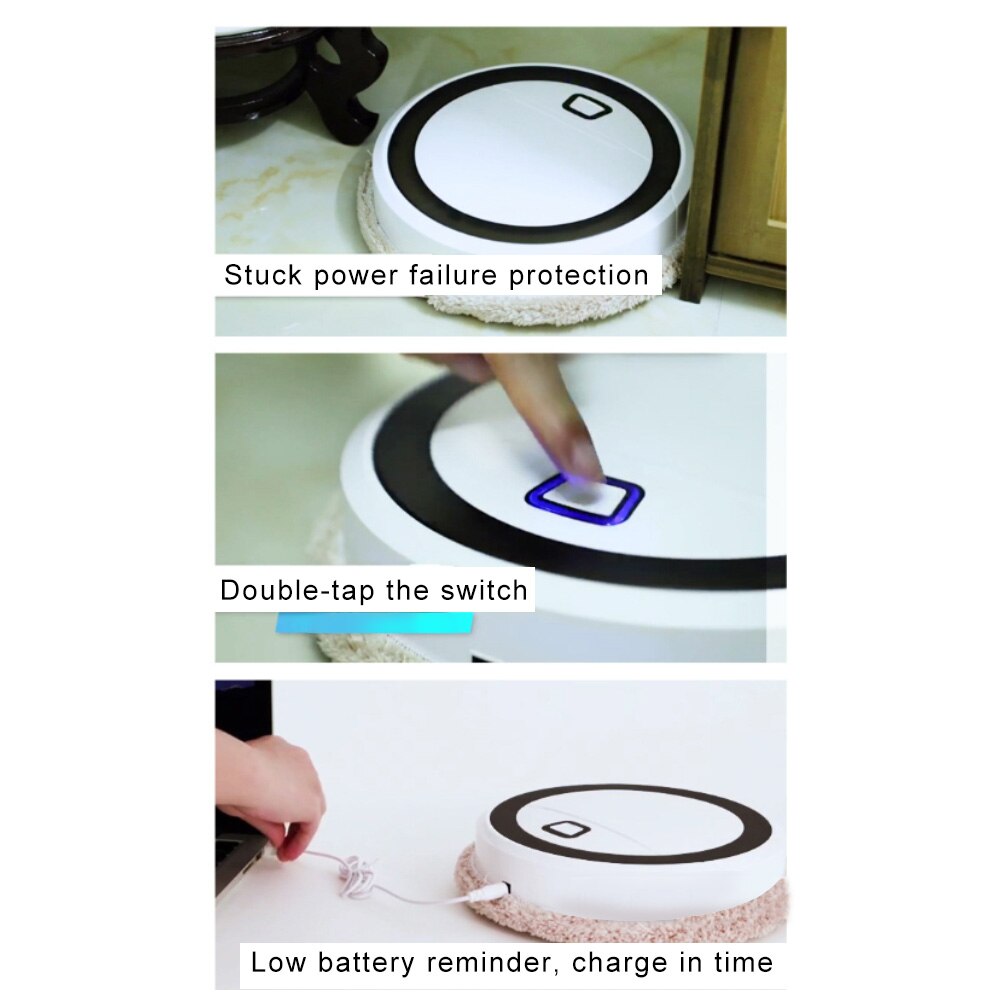 Stuck power failure protection

Double-tap the switch

Low battery reminder, charge in time