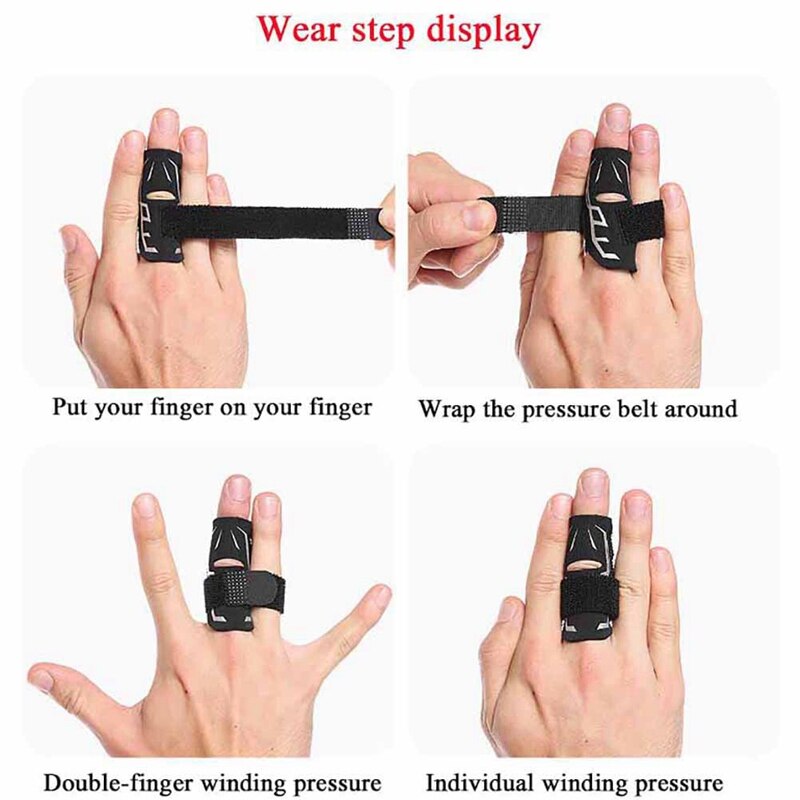 Wear step display

Put your finger on your finger

Wrap the pressure belt around

Double-finger winding pressure

Individual winding pressure