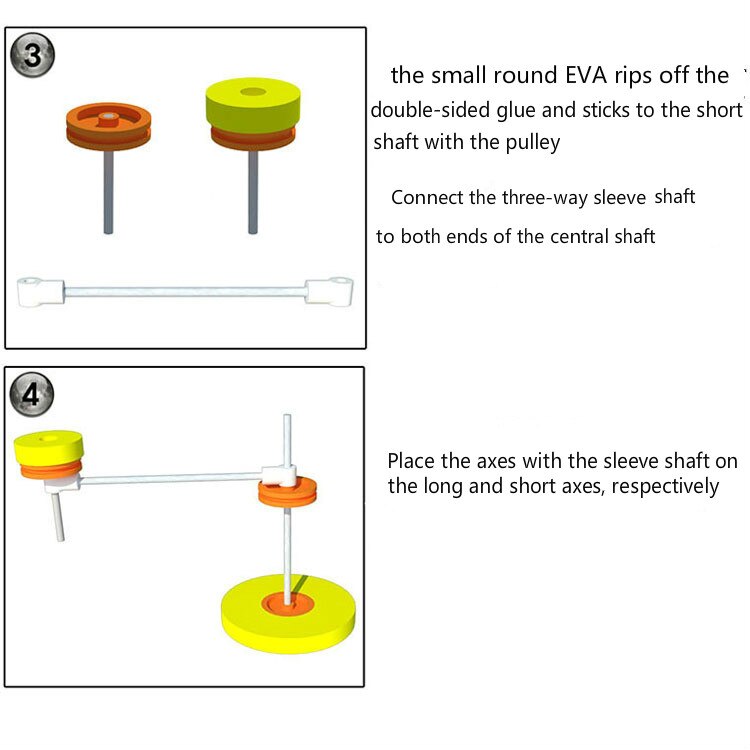 3

the small round EVA rips off the double-sided glue and sticks to the short shaft with the pulley

Connect the three-way sleeve shaft to both ends of the central shaft

4

Place the axes with the sleeve shaft on the long and short axes, respectively