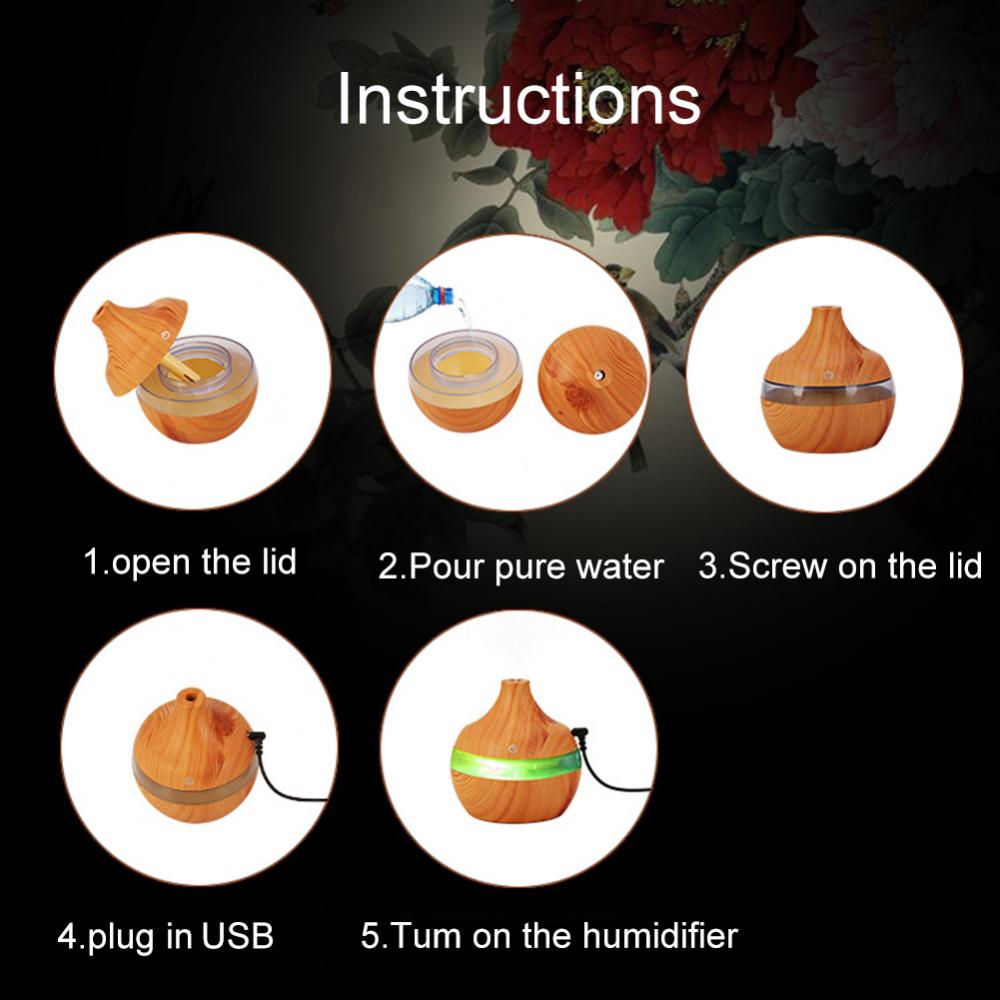 Instructions

1.open the lid

2.Pour pure water

3.Screw on the lid

4.plug in USB

5.Tum on the humidifier