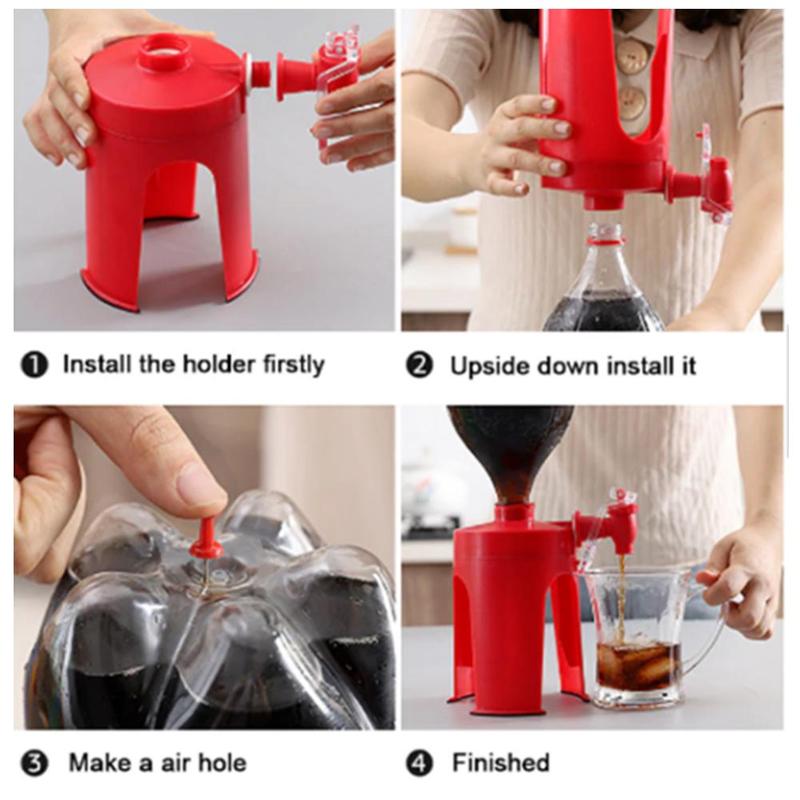 ❶ Install the holder firstly

❷ Upside down install it

❸ Make a air hole

❹ Finished