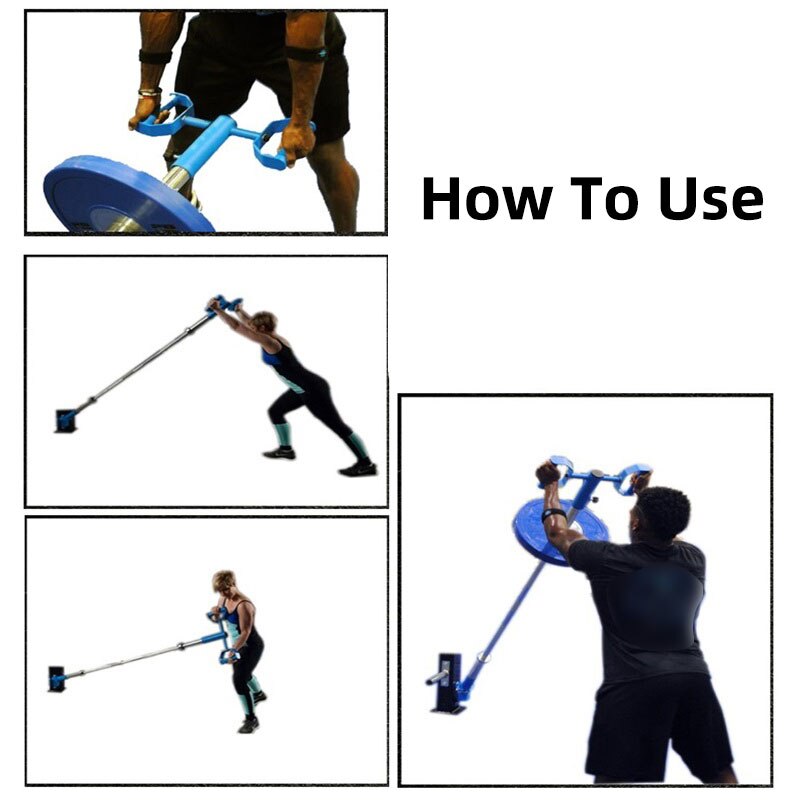 How To Use