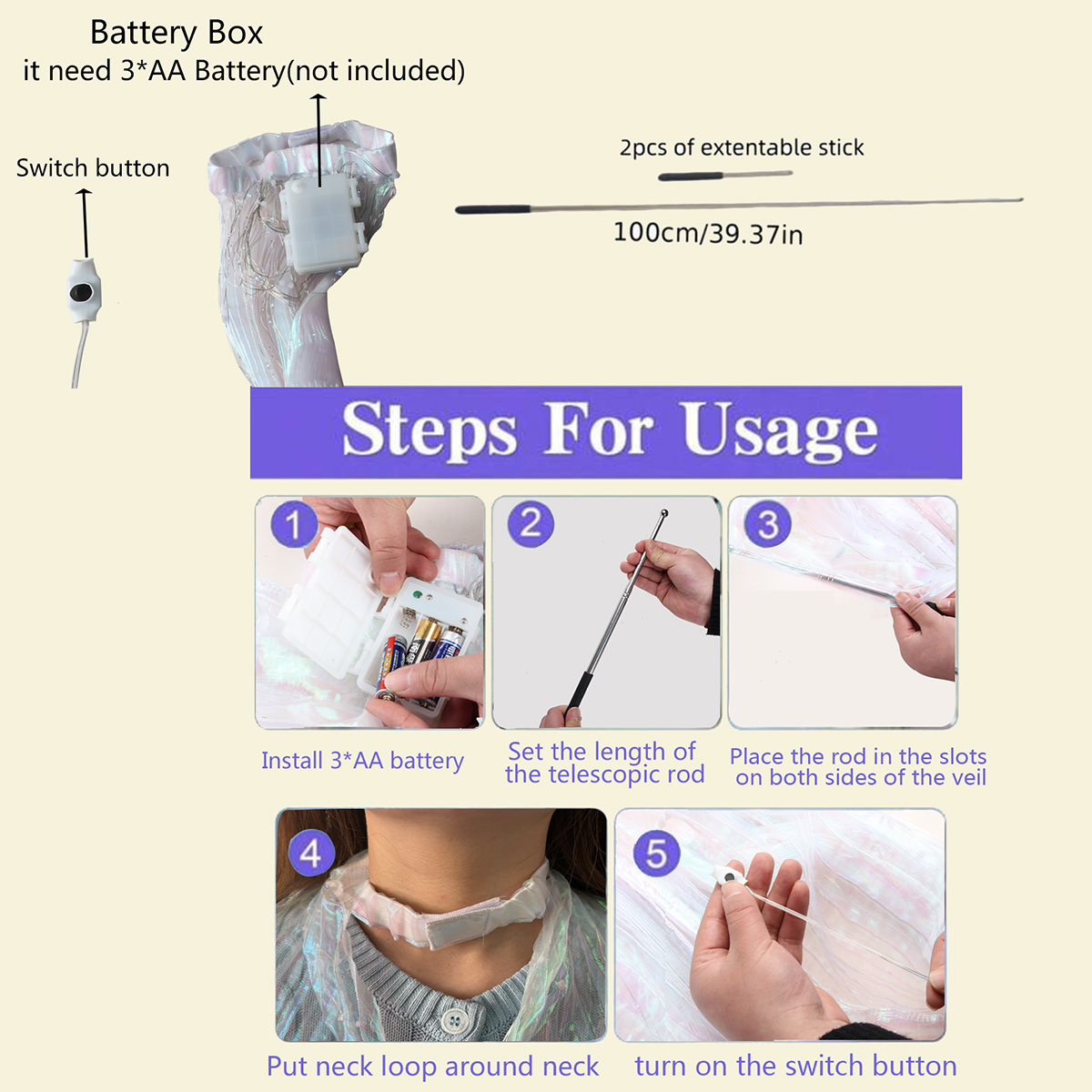 Battery Box
it need 3*AA Battery(not included)

Switch button

2pcs of extentable stick

100cm/39.37in

Steps For Usage

1
Install 3*AA battery

2
Set the length of the telescopic rod

3
Place the rod in the slots on both sides of the veil

4
Put neck loop around neck

5
turn on the switch button