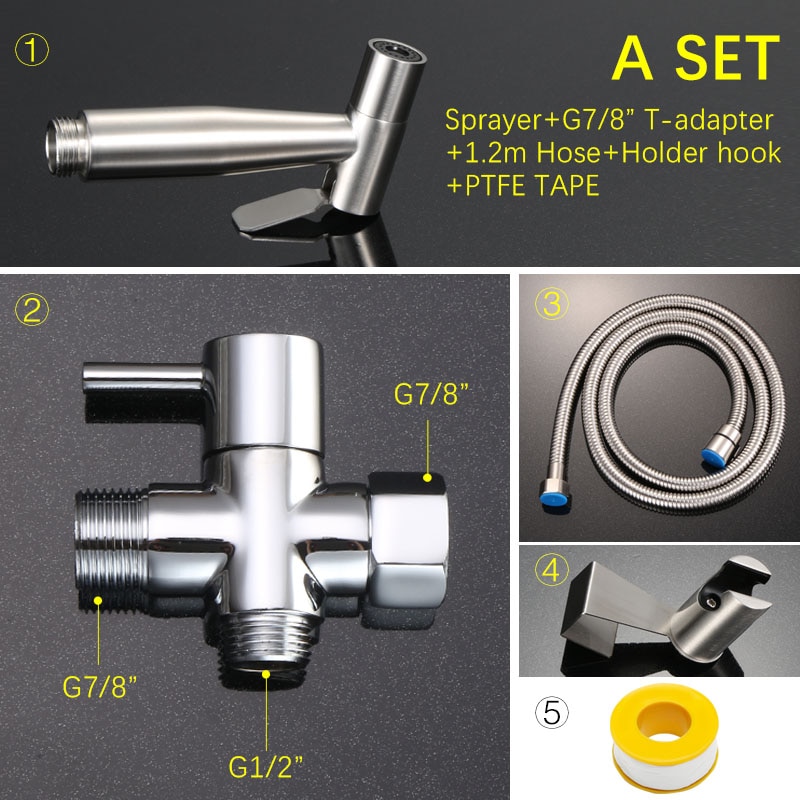 ①

A SET

Sprayer+G7/8" T-adapter +1.2m Hose+Holder hook +PTFE TAPE

②

G7/8"

G7/8"

G1/2"

③

④

⑤