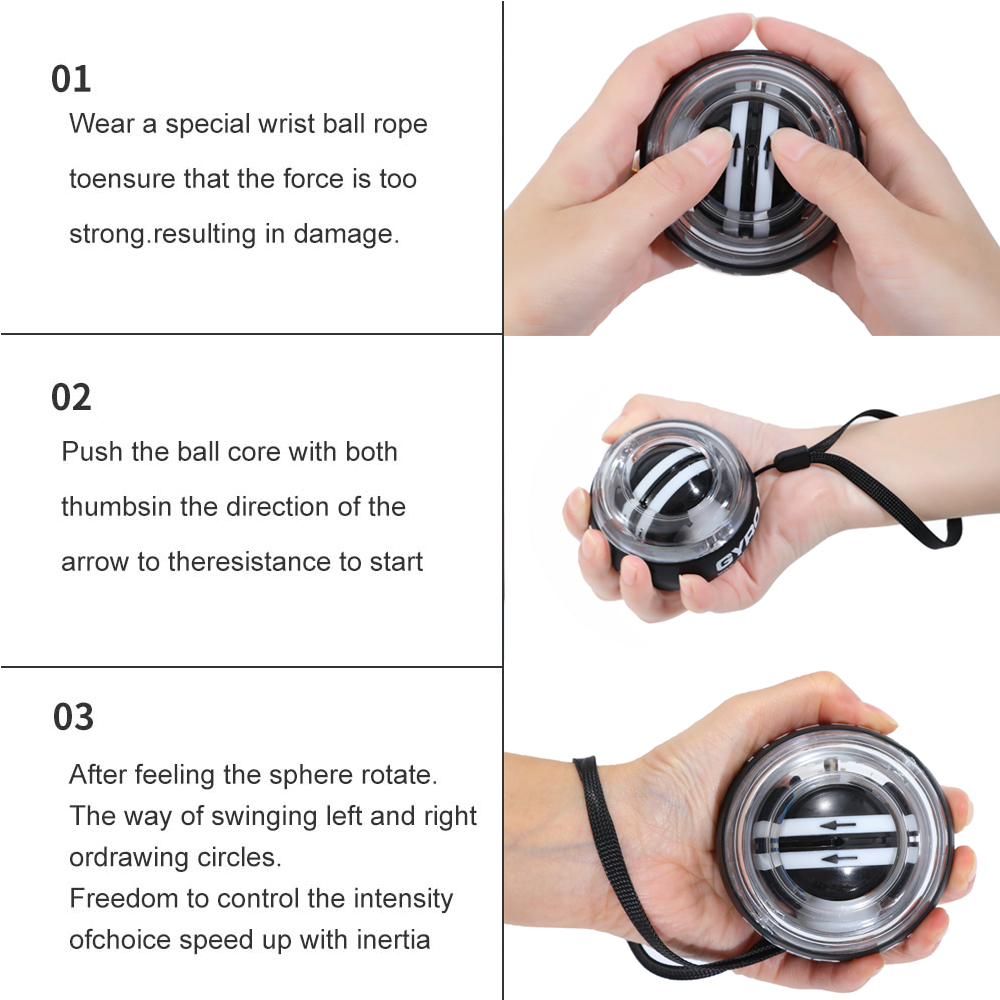 01
Wear a special wrist ball rope toensure that the force is too strong.resulting in damage.

02
Push the ball core with both thumbsin the direction of the arrow to theresistance to start

GYRO

03
After feeling the sphere rotate.
The way of swinging left and right ordrawing circles.
Freedom to control the intensity ofchoice speed up with inertia