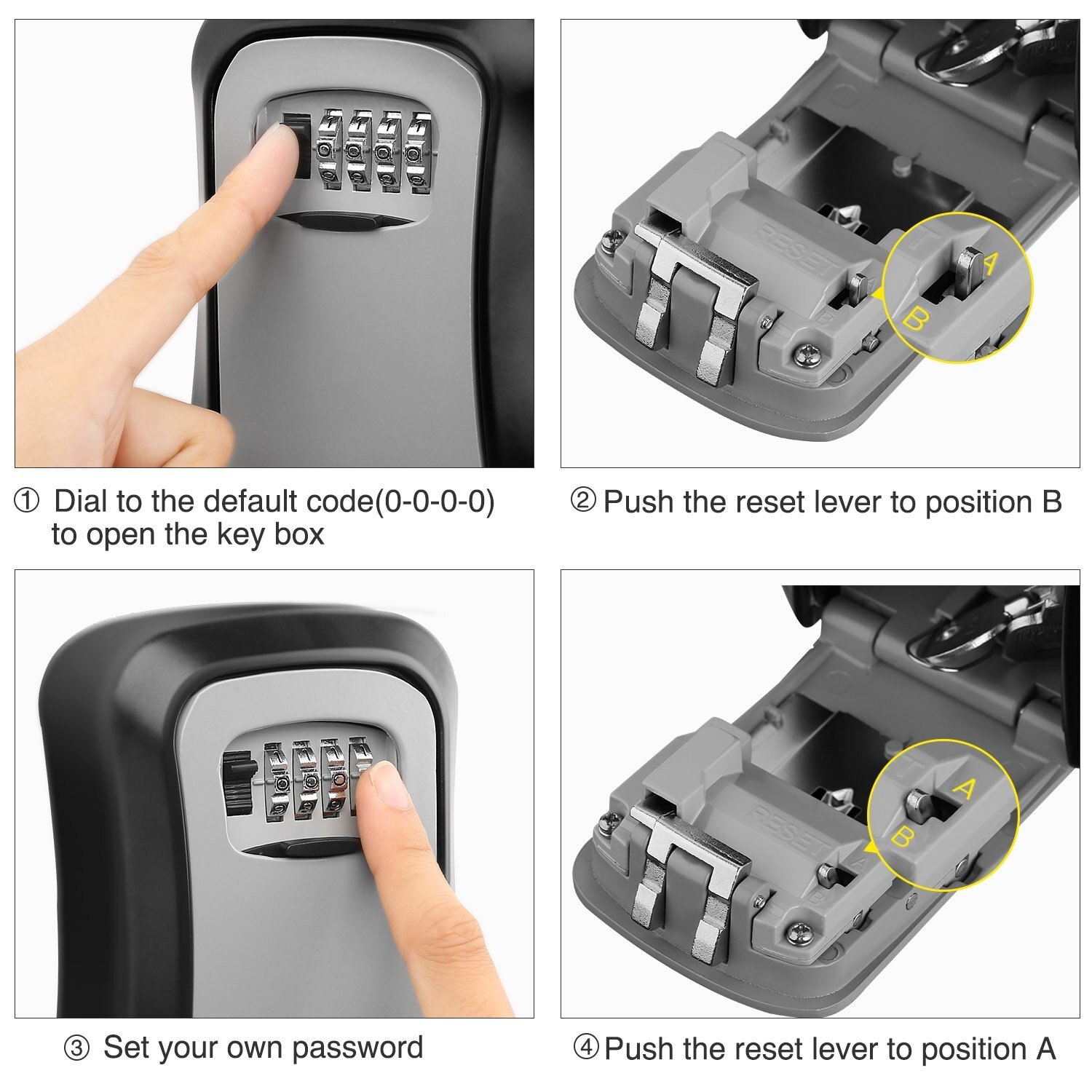 RESET
A
B

① Dial to the default code(0-0-0-0) to open the key box

② Push the reset lever to position B

RESET
A
B

③ Set your own password

④ Push the reset lever to position A