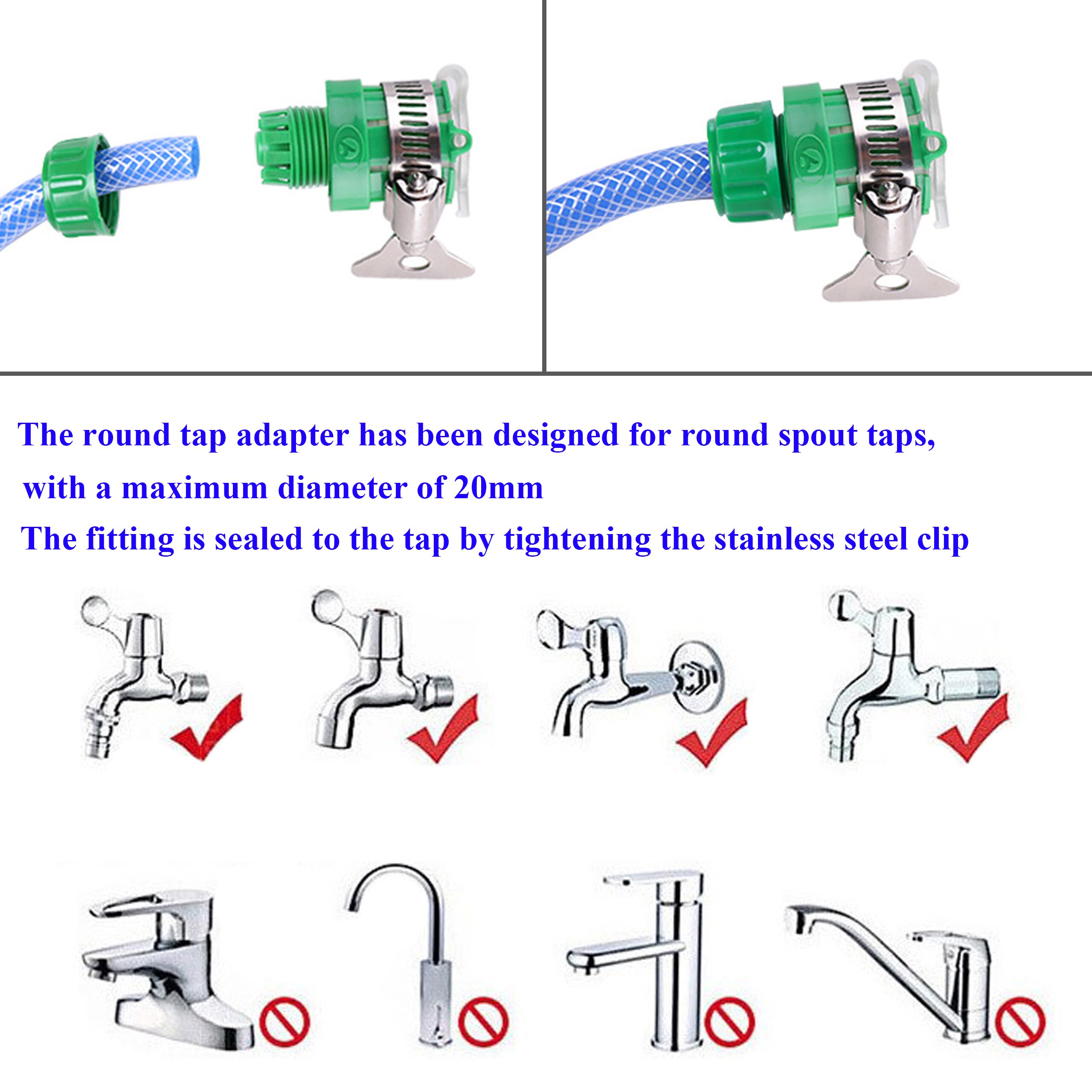 The round tap adapter has been designed for round spout taps, with a maximum diameter of 20mm

The fitting is sealed to the tap by tightening the stainless steel clip