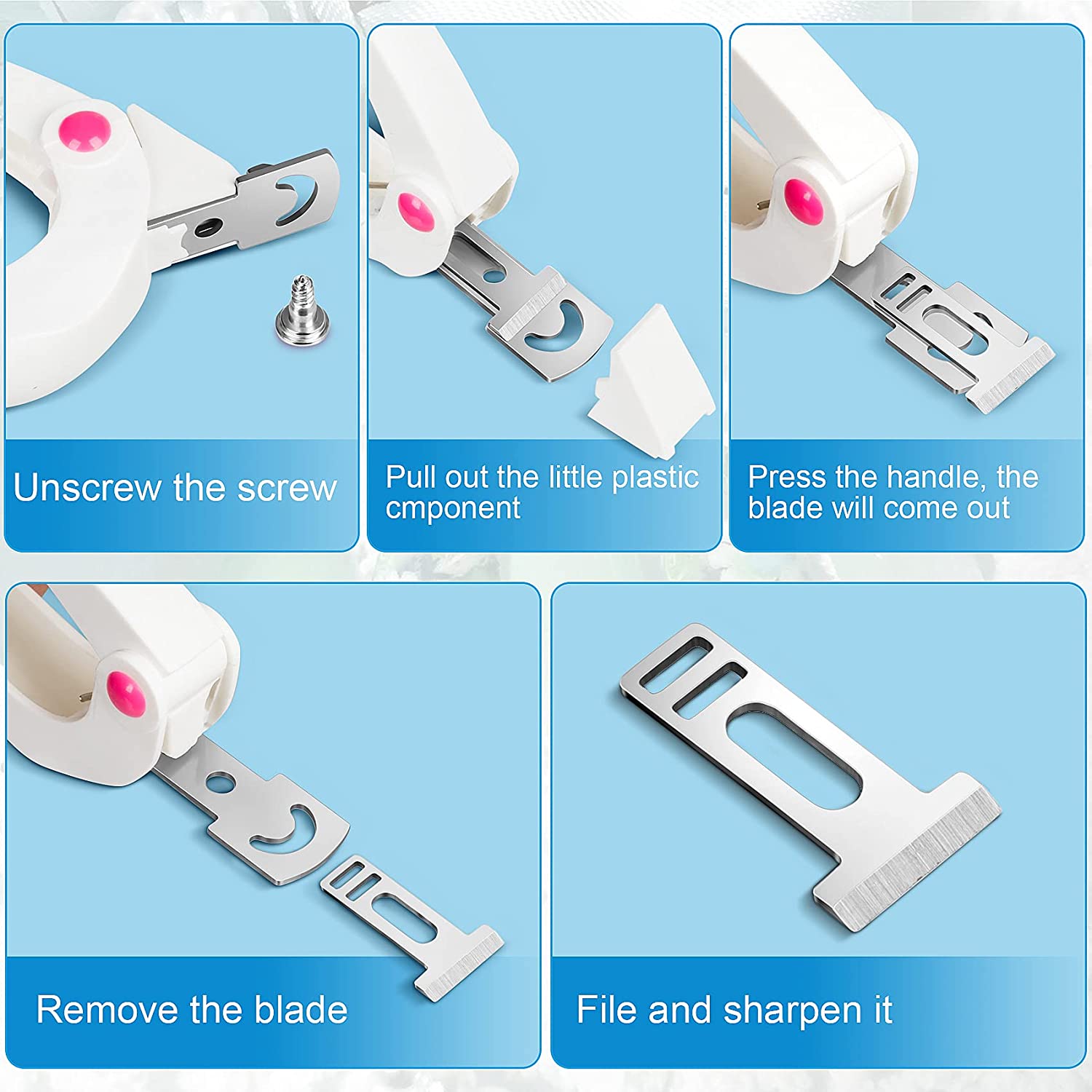 Unscrew the screw

Pull out the little plastic cmponent

Press the handle, the blade will come out

Remove the blade

File and sharpen it