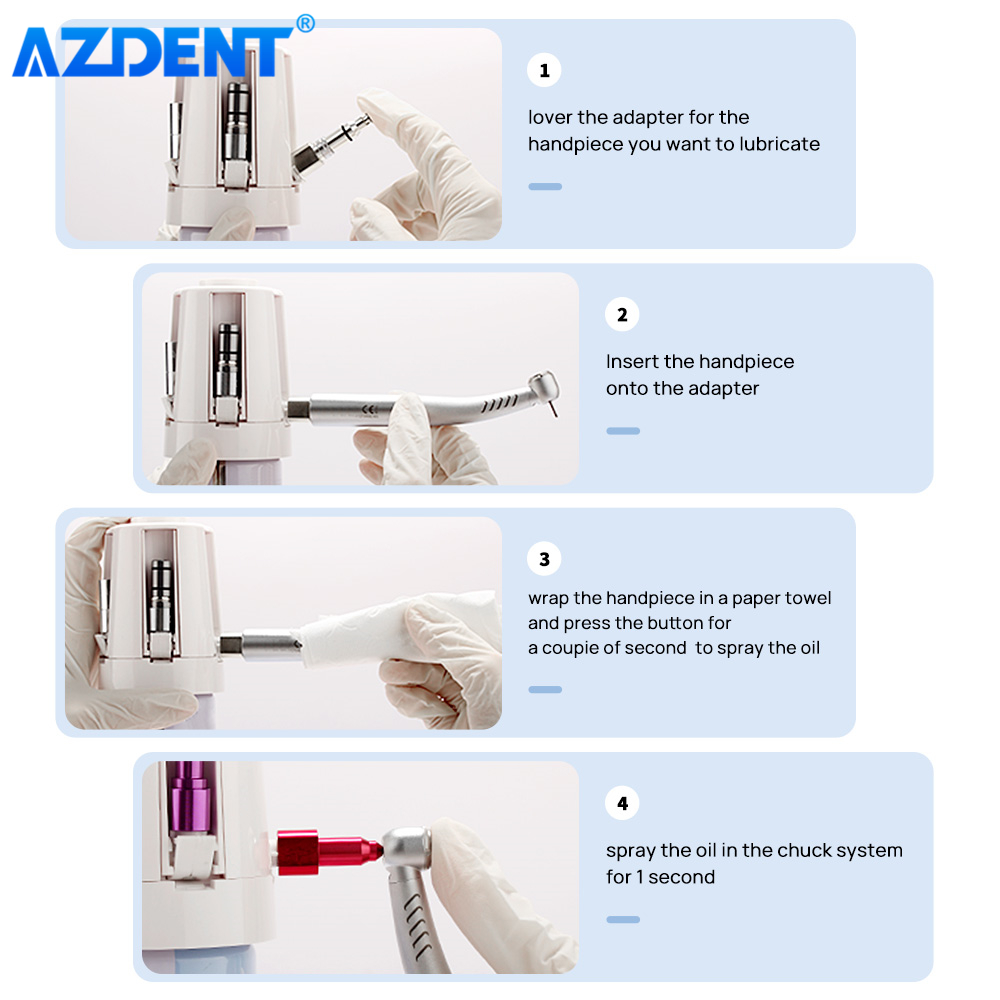 AZDENT®

1

lover the adapter for the handpiece you want to lubricate

2

Insert the handpiece onto the adapter

3

wrap the handpiece in a paper towel and press the button for a coupie of second to spray the oil

4

spray the oil in the chuck system for 1 second