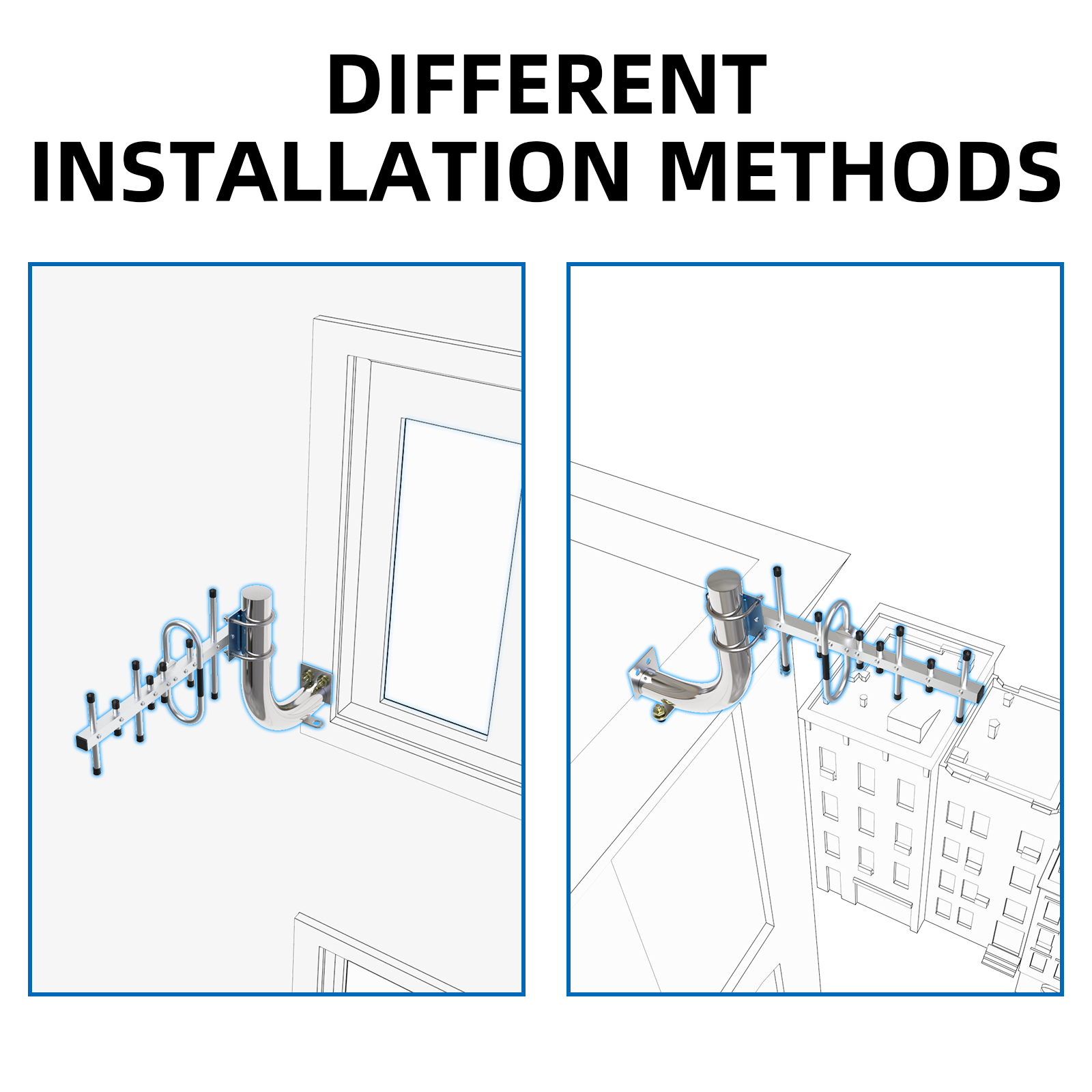 DIFFERENT
INSTALLATION METHODS