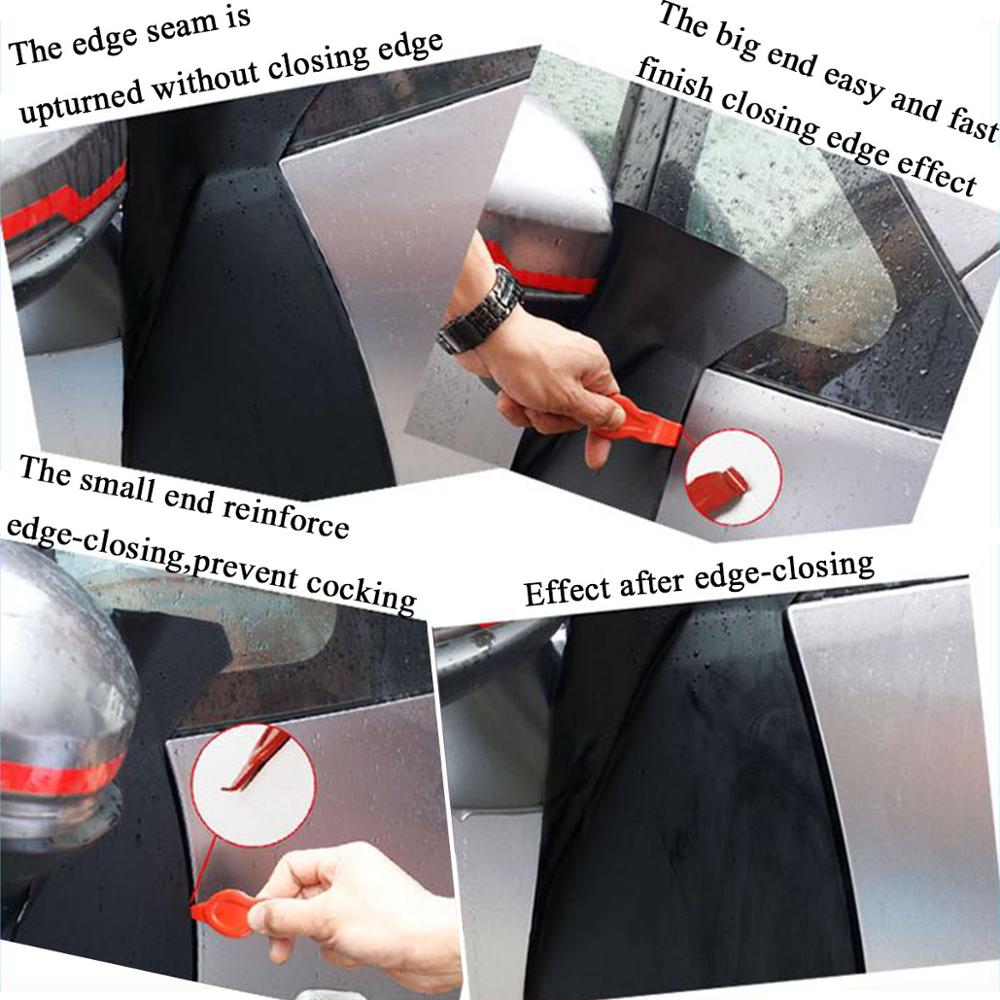 The edge seam is upturned without closing edge

The big end easy and fast finish closing edge effect

The small end reinforce edge-closing,prevent cocking

Effect after edge-closing