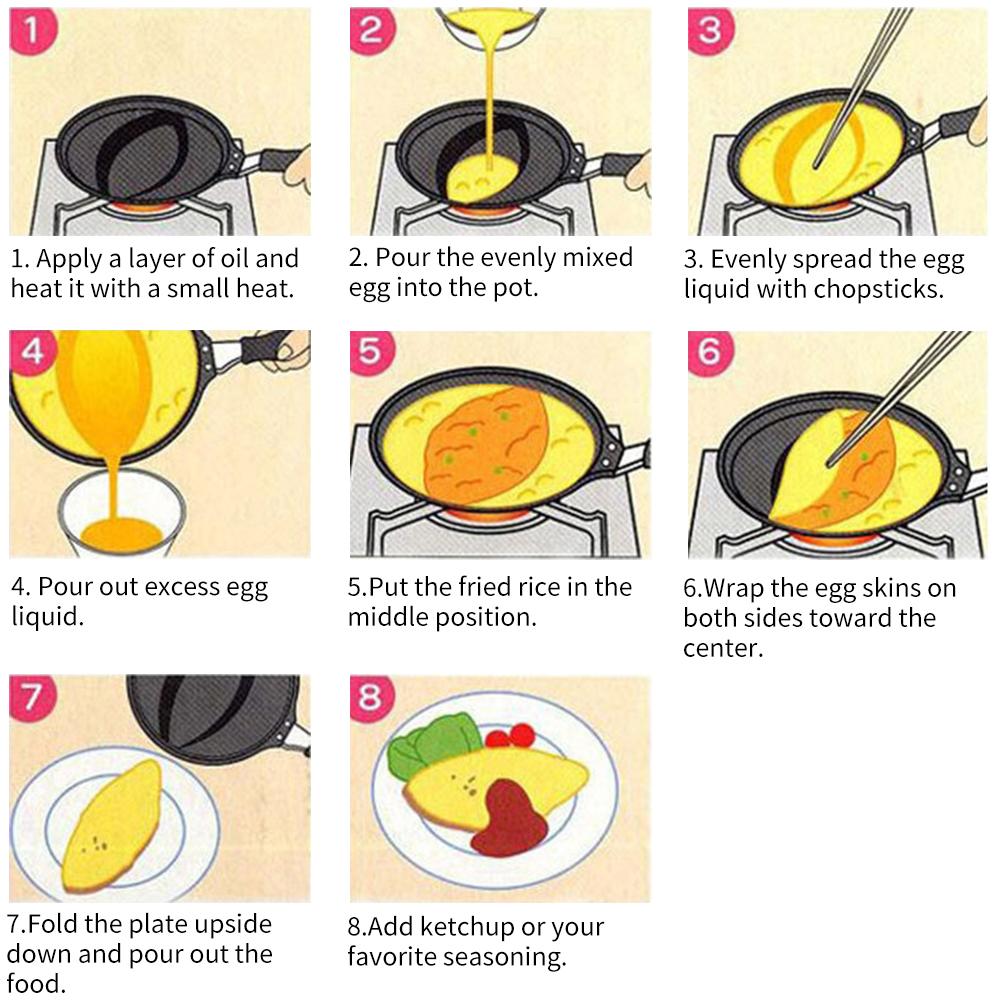 1

1. Apply a layer of oil and heat it with a small heat.

2

2. Pour the evenly mixed egg into the pot.

3

3. Evenly spread the egg liquid with chopsticks.

4

4. Pour out excess egg liquid.

5

5.Put the fried rice in the middle position.

6

6.Wrap the egg skins on both sides toward the center.

7

7.Fold the plate upside down and pour out the food.

8

8.Add ketchup or your favorite seasoning.